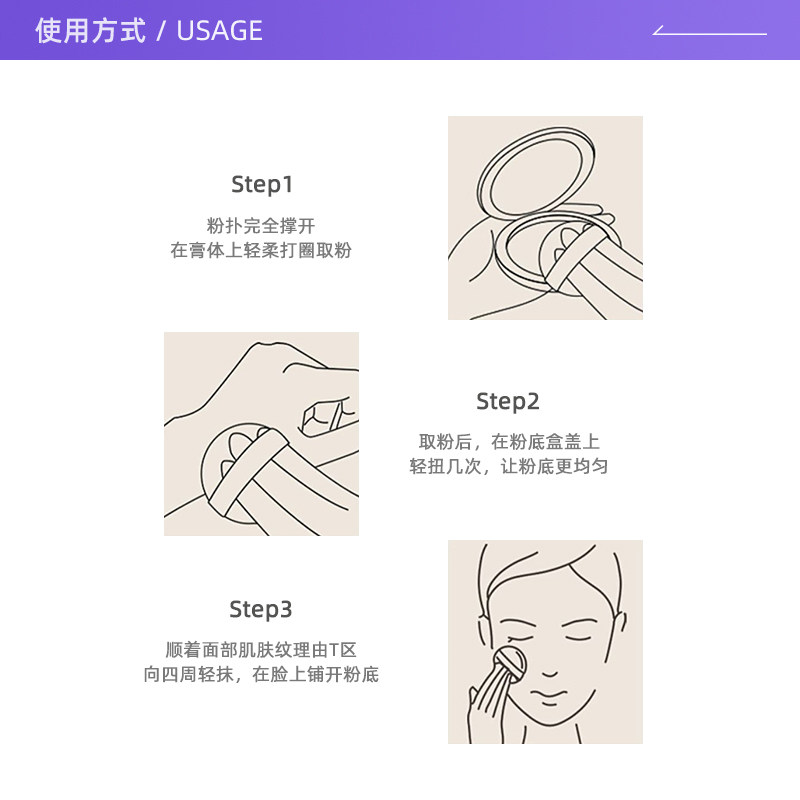 使用方式 / USAGE

Step1

粉扑完全撑开
在膏体上轻柔打圈取粉

Step2

取粉后，在粉底盒盖上
轻扭几次，让粉底更均匀

Step3

顺着面部肌肤纹理由T区
向四周轻抹，在脸上铺开粉底