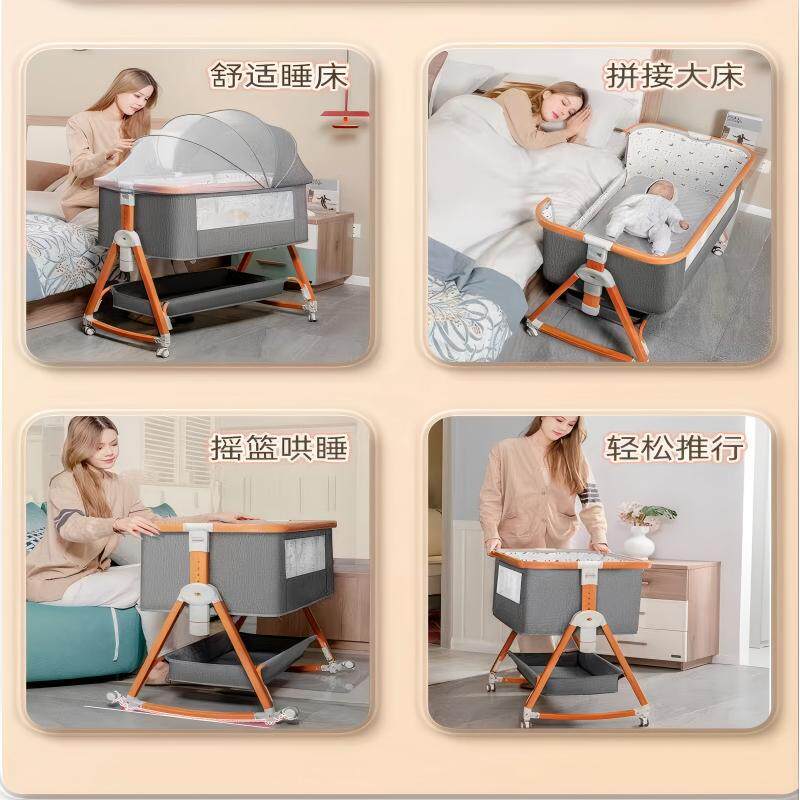 舒适睡床

拼接大床

摇篮哄睡

轻松推行