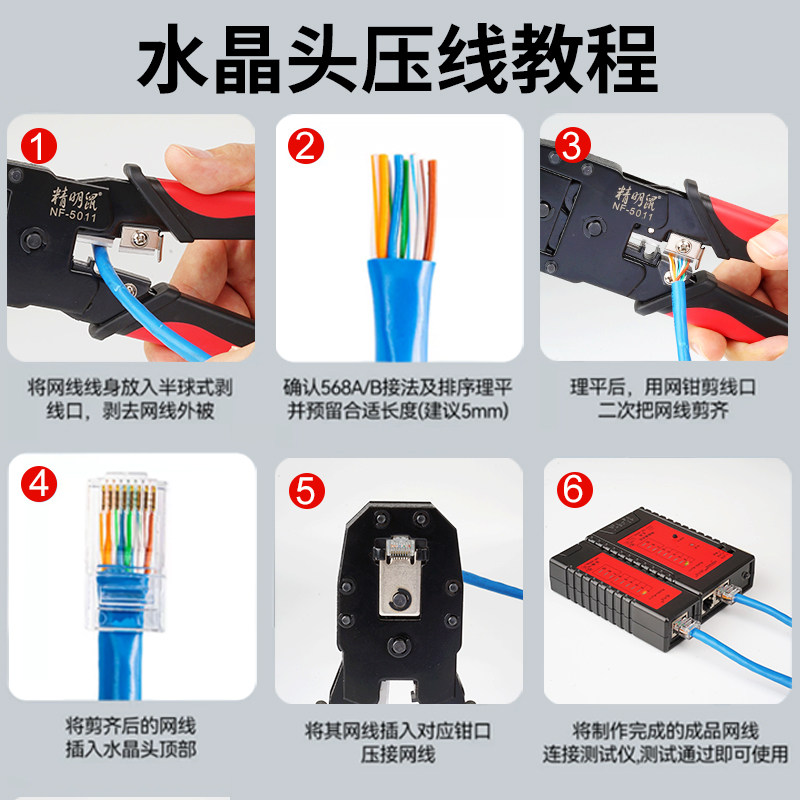 水晶头压线教程

1
精明鼠
NF-5011
将网线线身放入半球式剥线口，剥去网线外被

2
确认568A/B接法及排序理平并预留合适长度(建议5mm)

3
精明鼠
NF-5011
理平后，用网钳剪线口二次把网线剪齐

4
将剪齐后的网线插入水晶头顶部

5
将其网线插入对应钳口压接网线

6
将制作完成的成品网线连接测试仪,测试通过即可使用