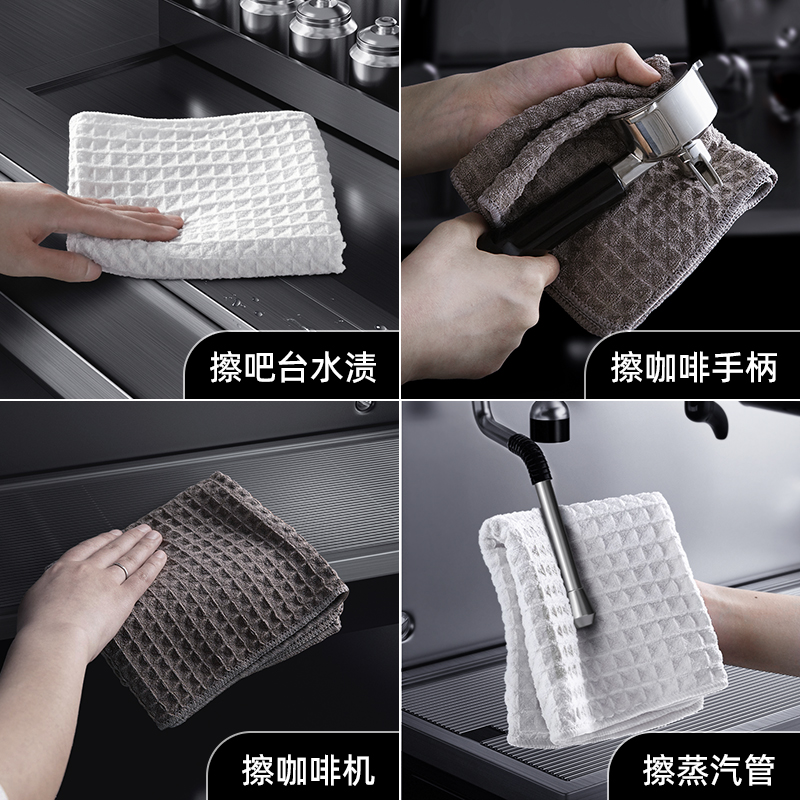 擦吧台水渍

擦咖啡手柄

擦咖啡机

擦蒸汽管