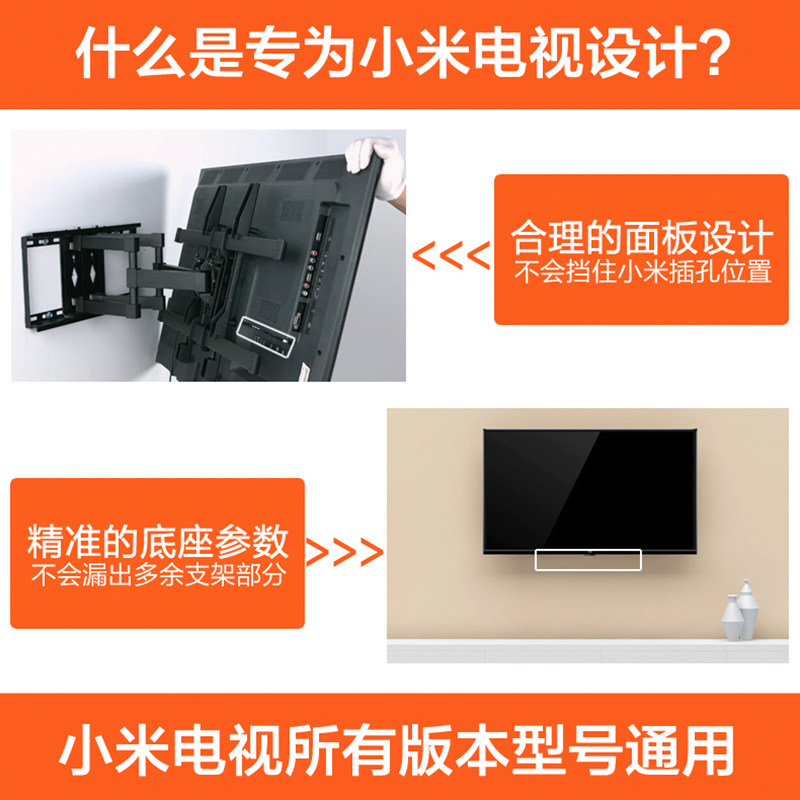 什么是专为小米电视设计?

<<<

合理的面板设计
不会挡住小米插孔位置

精准的底座参数
不会漏出多余支架部分

>>>

小米电视所有版本型号通用