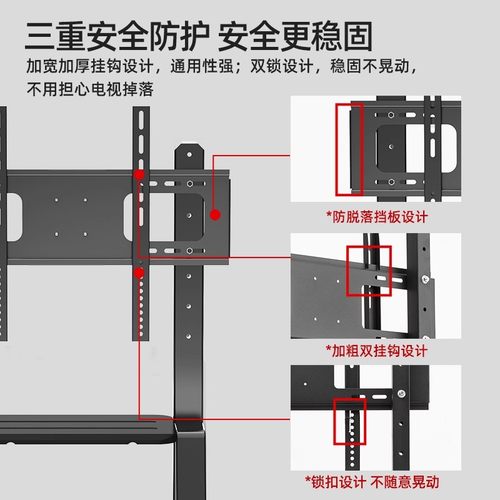 三重安全防护 安全更稳固

加宽加厚挂钩设计，通用性强；双锁设计，稳固不晃动，不用担心电视掉落

*防脱落挡板设计

*加粗双挂钩设计

*锁扣设计 不随意晃动