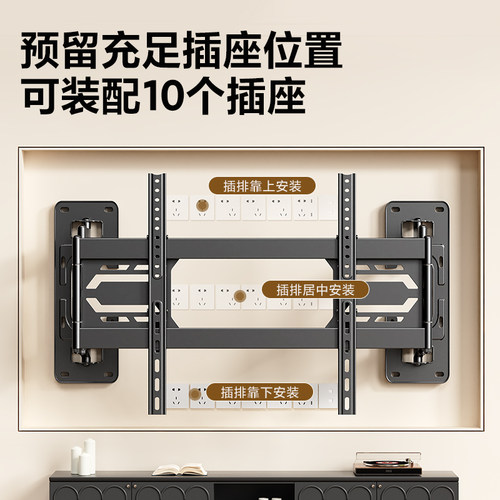 预留充足插座位置
可装配10个插座

插排靠上安装

插排居中安装

插排靠下安装