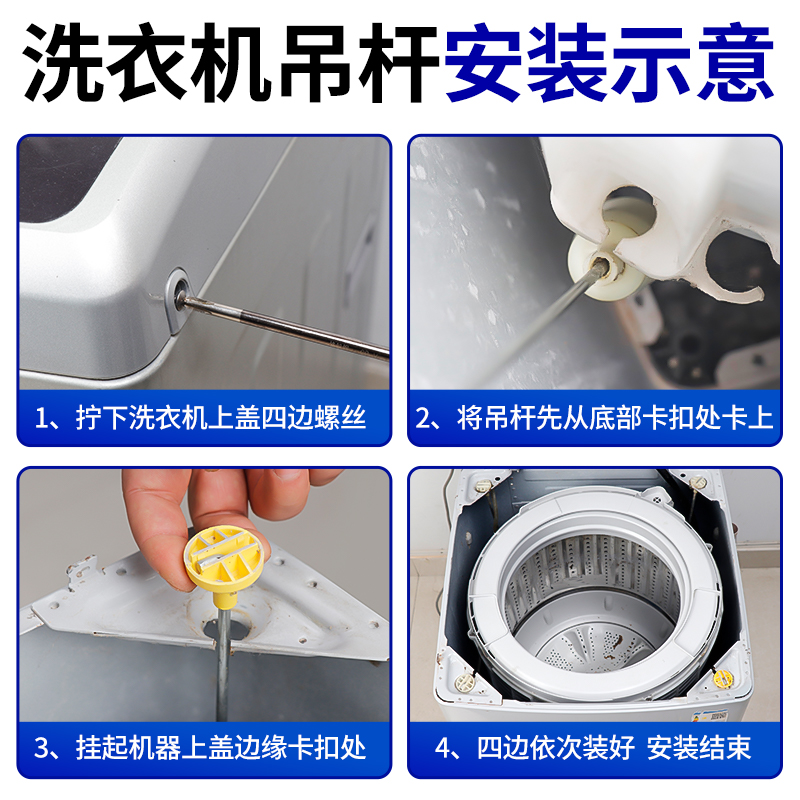 洗衣机吊杆安装示意

1、拧下洗衣机上盖四边螺丝

2、将吊杆先从底部卡扣处卡上

3、挂起机器上盖边缘卡扣处

4、四边依次装好 安装结束