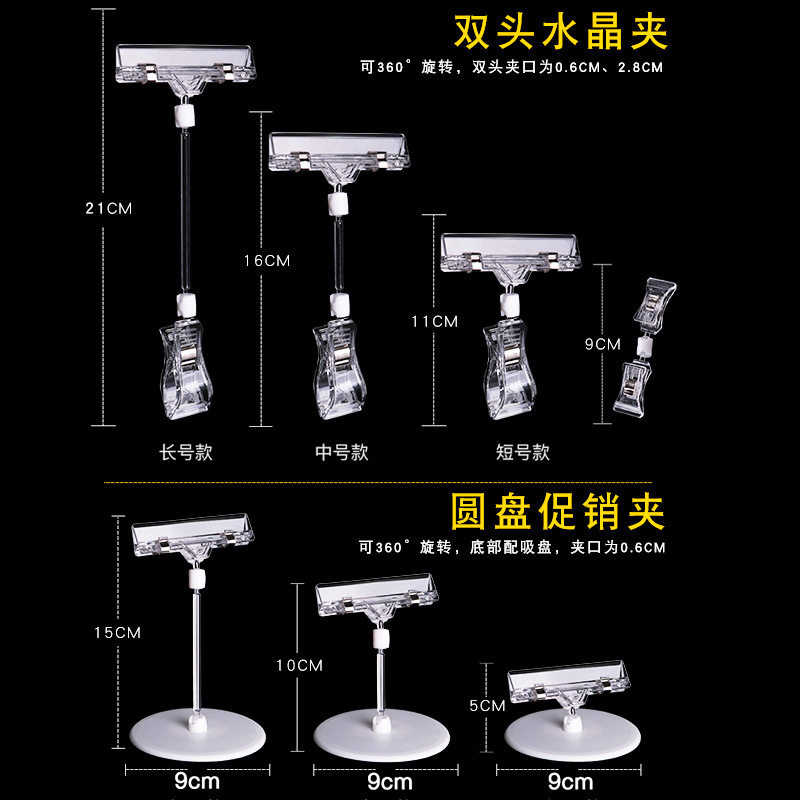 双头水晶夹

可360°旋转，双头夹口为0.6CM、2.8CM

21CM

16CM

11CM

9CM

长号款

中号款

短号款

圆盘促销夹

可360°旋转，底部配吸盘，夹口为0.6CM

15CM

10CM

5CM

9cm

9cm

9cm