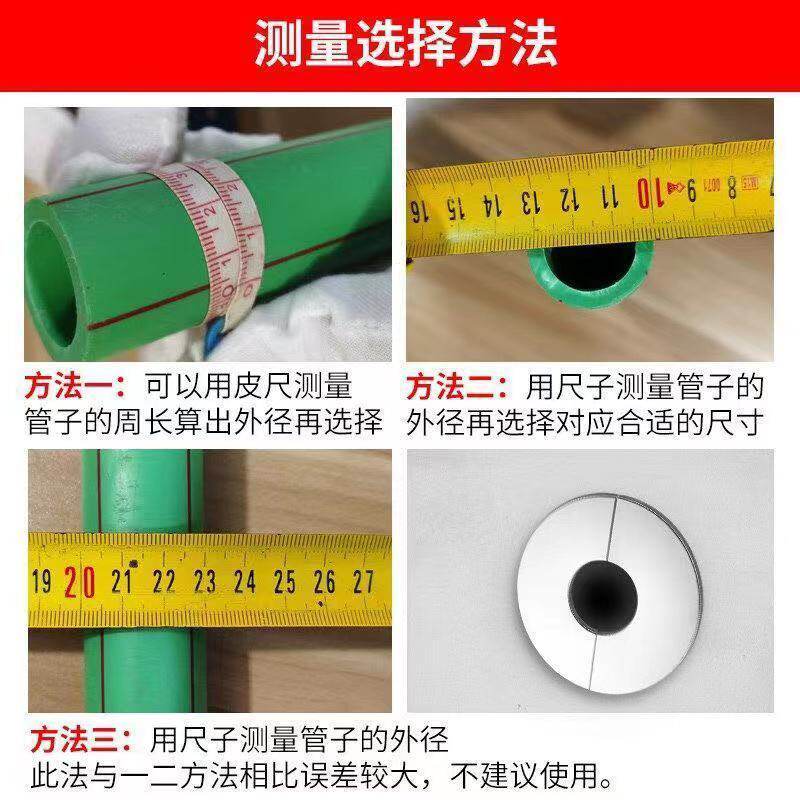 测量选择方法

16 15 14 13 12 11 10 9 8 7

方法一：可以用皮尺测量管子的周长算出外径再选择

方法二：用尺子测量管子的外径再选择对应合适的尺寸

19 20 21 22 23 24 25 26 27

方法三：用尺子测量管子的外径
此法与一二方法相比误差较大，不建议使用。