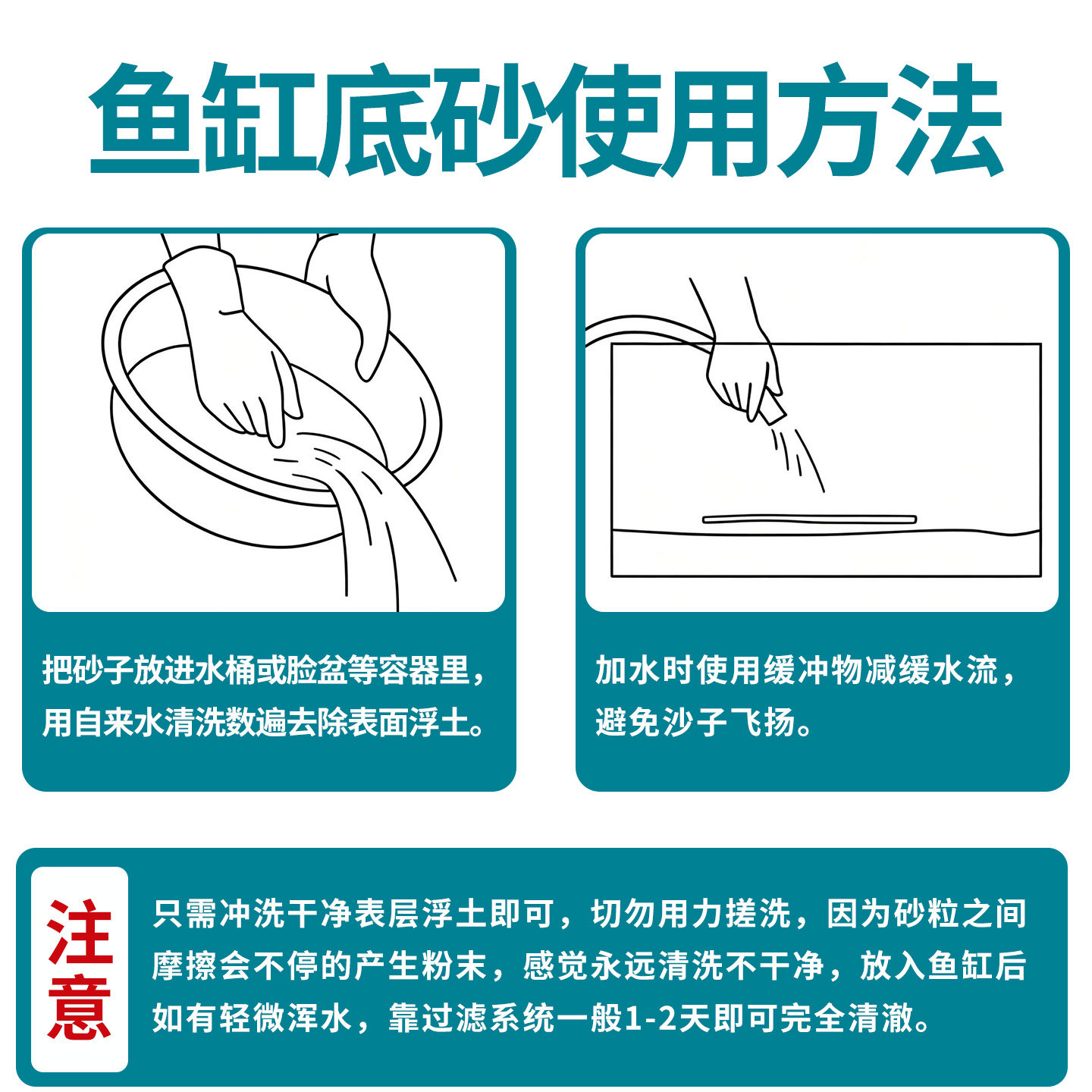 鱼缸底砂使用方法

把砂子放进水桶或脸盆等容器里，用自来水清洗数遍去除表面浮土。

加水时使用缓冲物减缓水流，避免沙子飞扬。

注意

只需冲洗干净表层浮土即可，切勿用力搓洗，因为砂粒之间摩擦会不停的产生粉末，感觉永远清洗不干净，放入鱼缸后如有轻微浑水，靠过滤系统一般1-2天即可完全清澈。