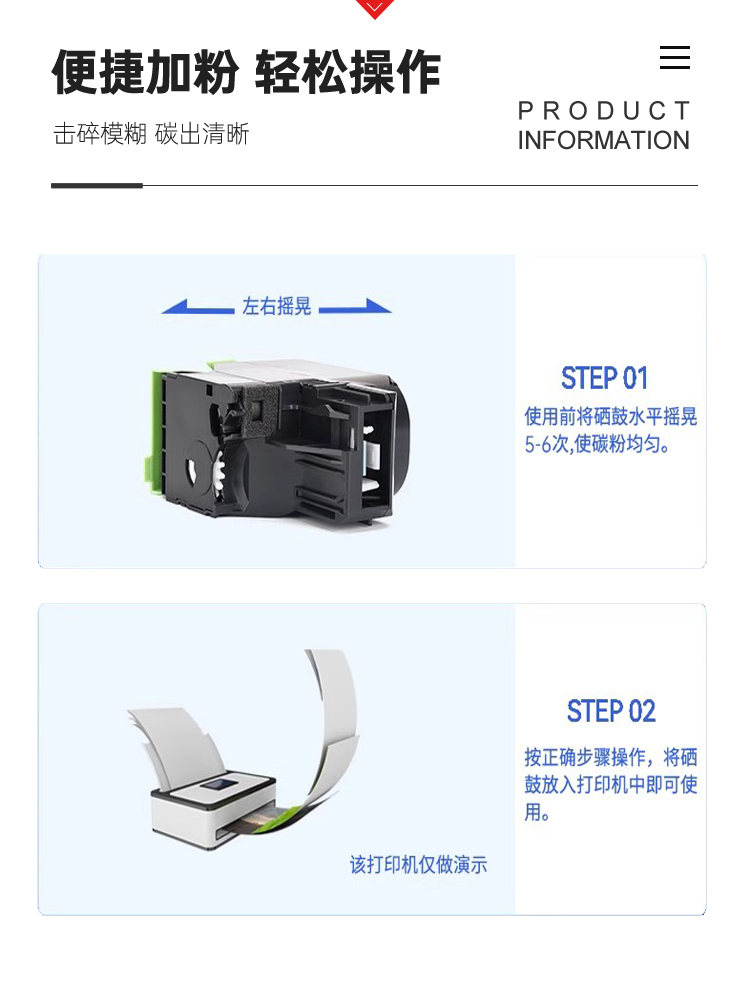 便捷加粉 轻松操作

击碎模糊 碳出清晰

PRODUCT INFORMATION

左右摇晃

STEP 01

使用前将硒鼓水平摇晃5-6次,使碳粉均匀。

STEP 02

按正确步骤操作，将硒鼓放入打印机中即可使用。

该打印机仅做演示