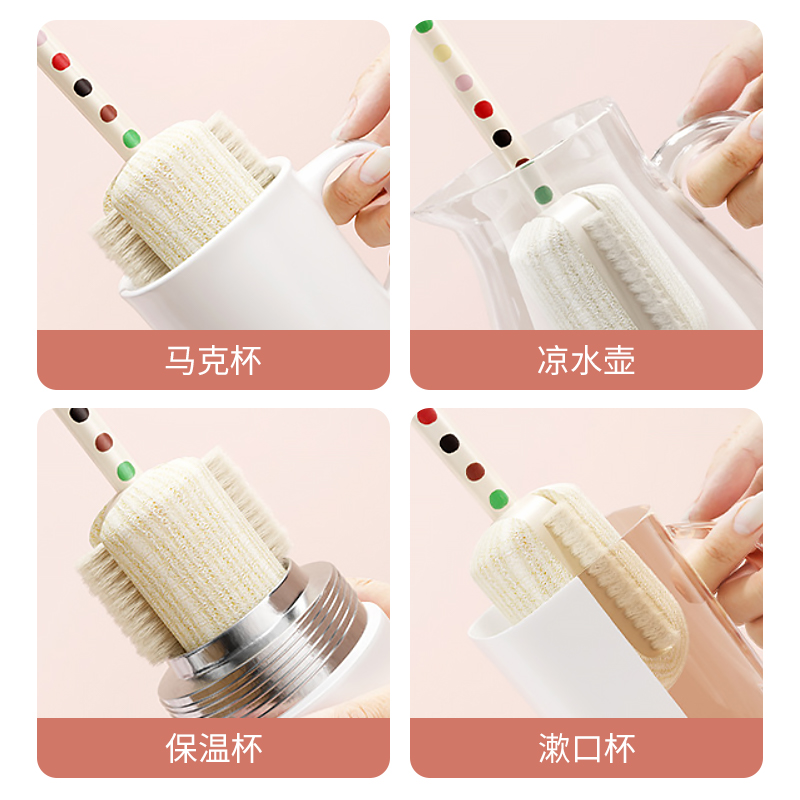 马克杯

凉水壶

保温杯

漱口杯