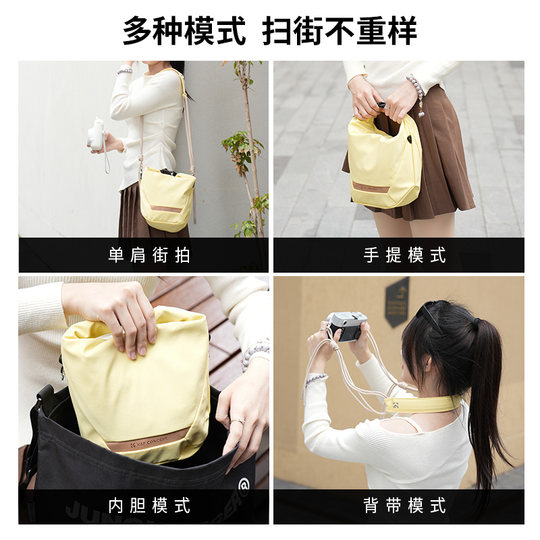 多种模式 扫街不重样

单肩街拍

手提模式

K&F CONCEPT

内胆模式

背带模式