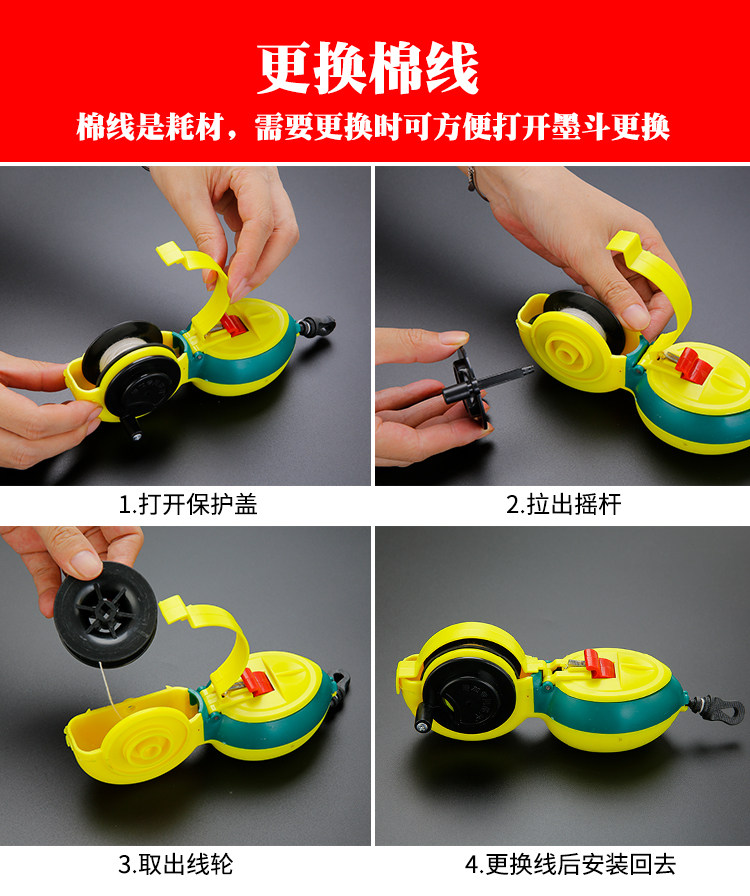 更换棉线

棉线是耗材，需要更换时可方便打开墨斗更换

1.打开保护盖

2.拉出摇杆

3.取出线轮

4.更换线后安装回去