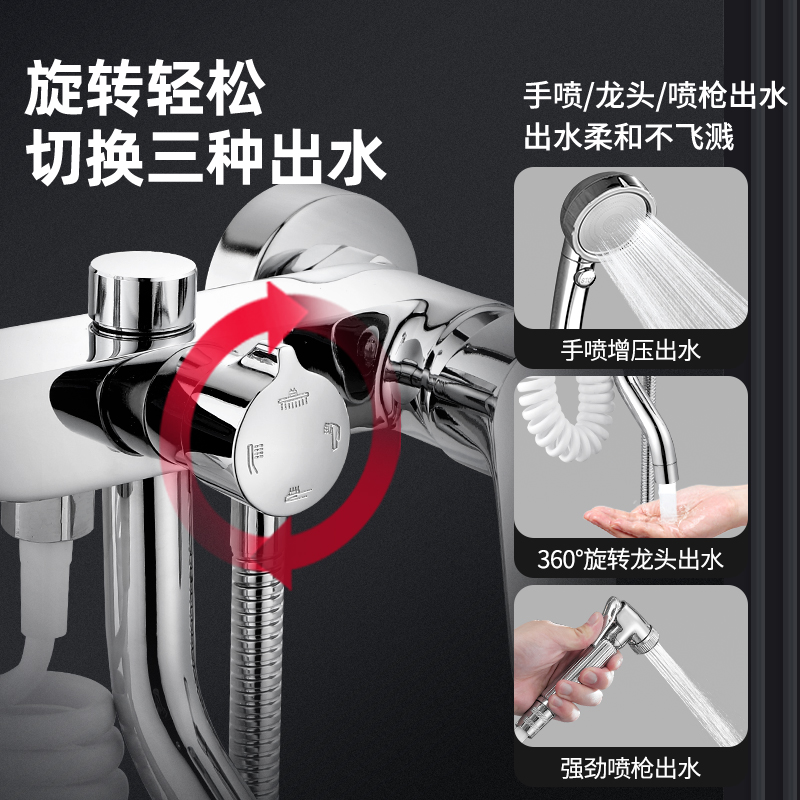 旋转轻松
切换三种出水

手喷/龙头/喷枪出水
出水柔和不飞溅

手喷增压出水

360°旋转龙头出水

强劲喷枪出水