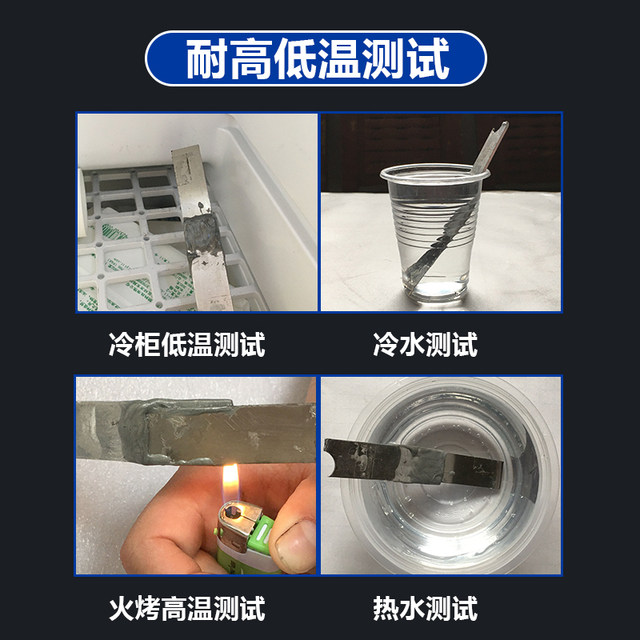 耐高低温测试

冷柜低温测试

冷水测试

火烤高温测试

热水测试