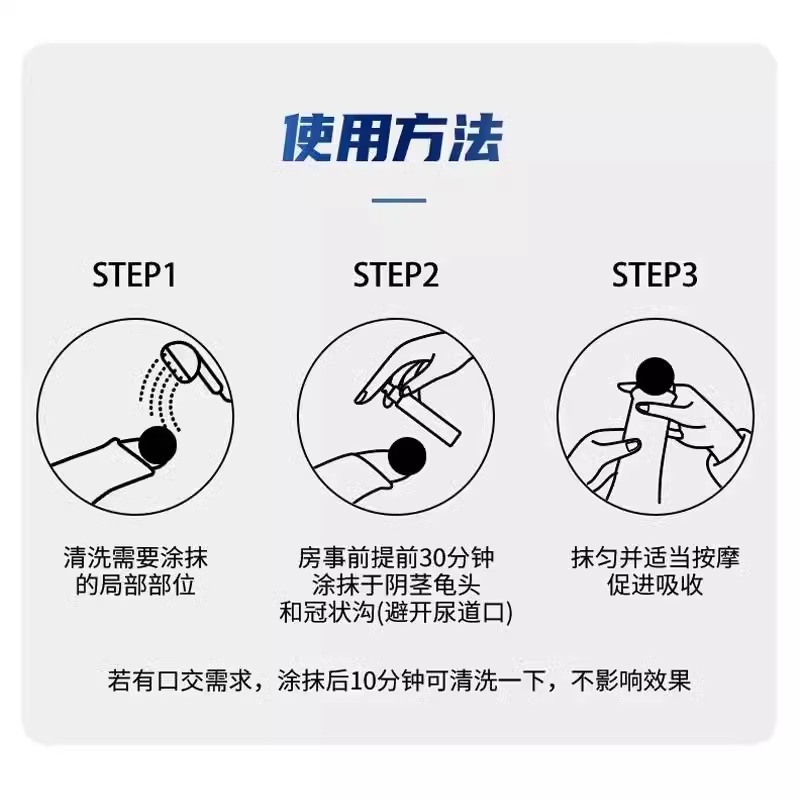 使用方法

STEP1

清洗需要涂抹的局部部位

STEP2

房事前提前30分钟涂抹于阴茎龟头和冠状沟(避开尿道口)

STEP3

抹匀并适当按摩促进吸收

若有口交需求，涂抹后10分钟可清洗一下，不影响效果