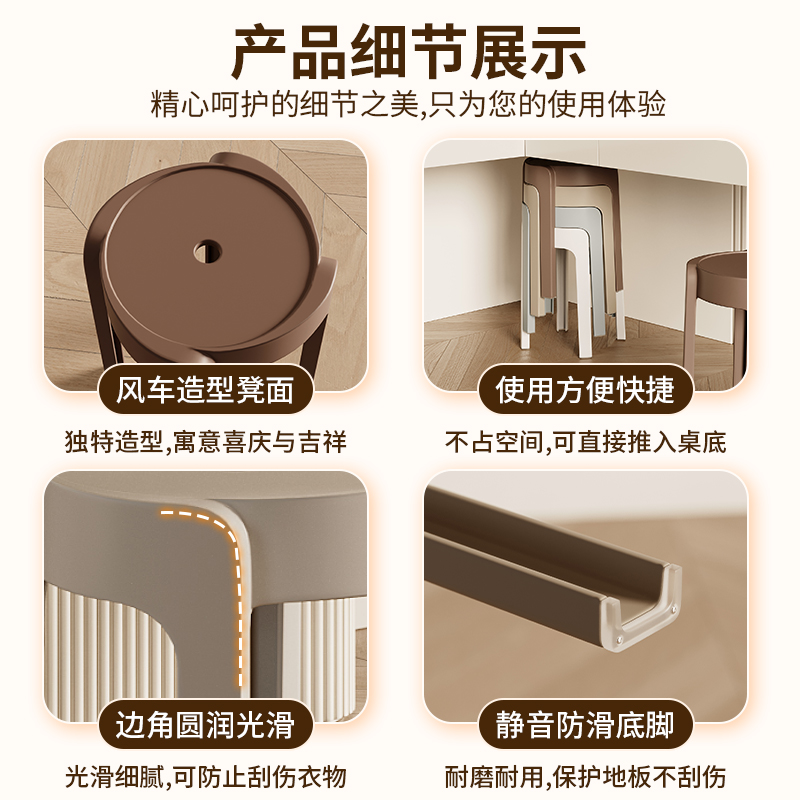 产品细节展示

精心呵护的细节之美,只为您的使用体验

风车造型凳面

独特造型,寓意喜庆与吉祥

使用方便快捷

不占空间,可直接推入桌底

边角圆润光滑

光滑细腻,可防止刮伤衣物

静音防滑底脚

耐磨耐用,保护地板不刮伤