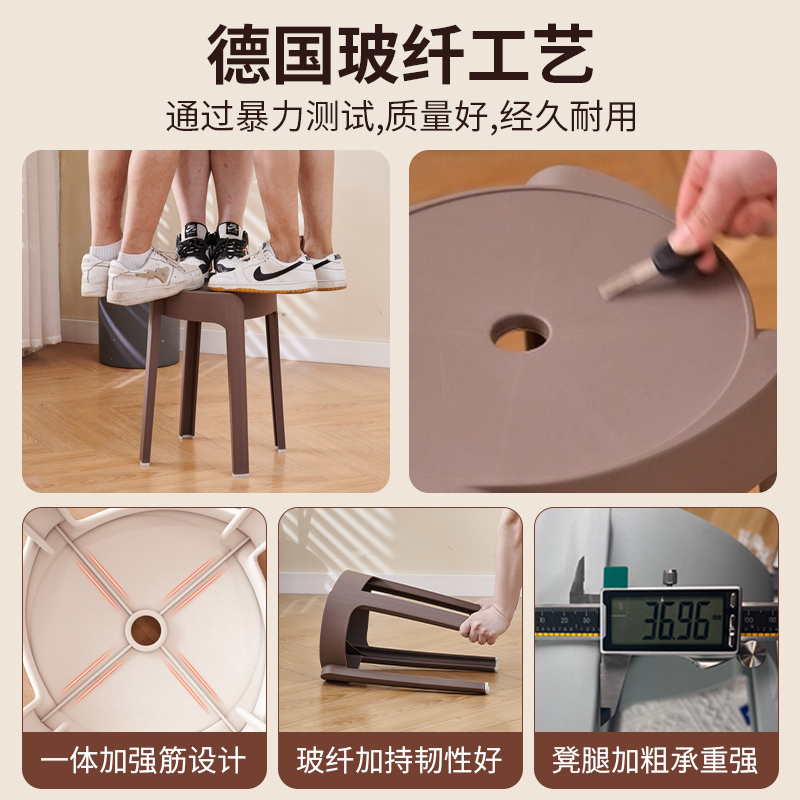 德国玻纤工艺
通过暴力测试,质量好,经久耐用

36.96

一体加强筋设计

玻纤加持韧性好

凳腿加粗承重强