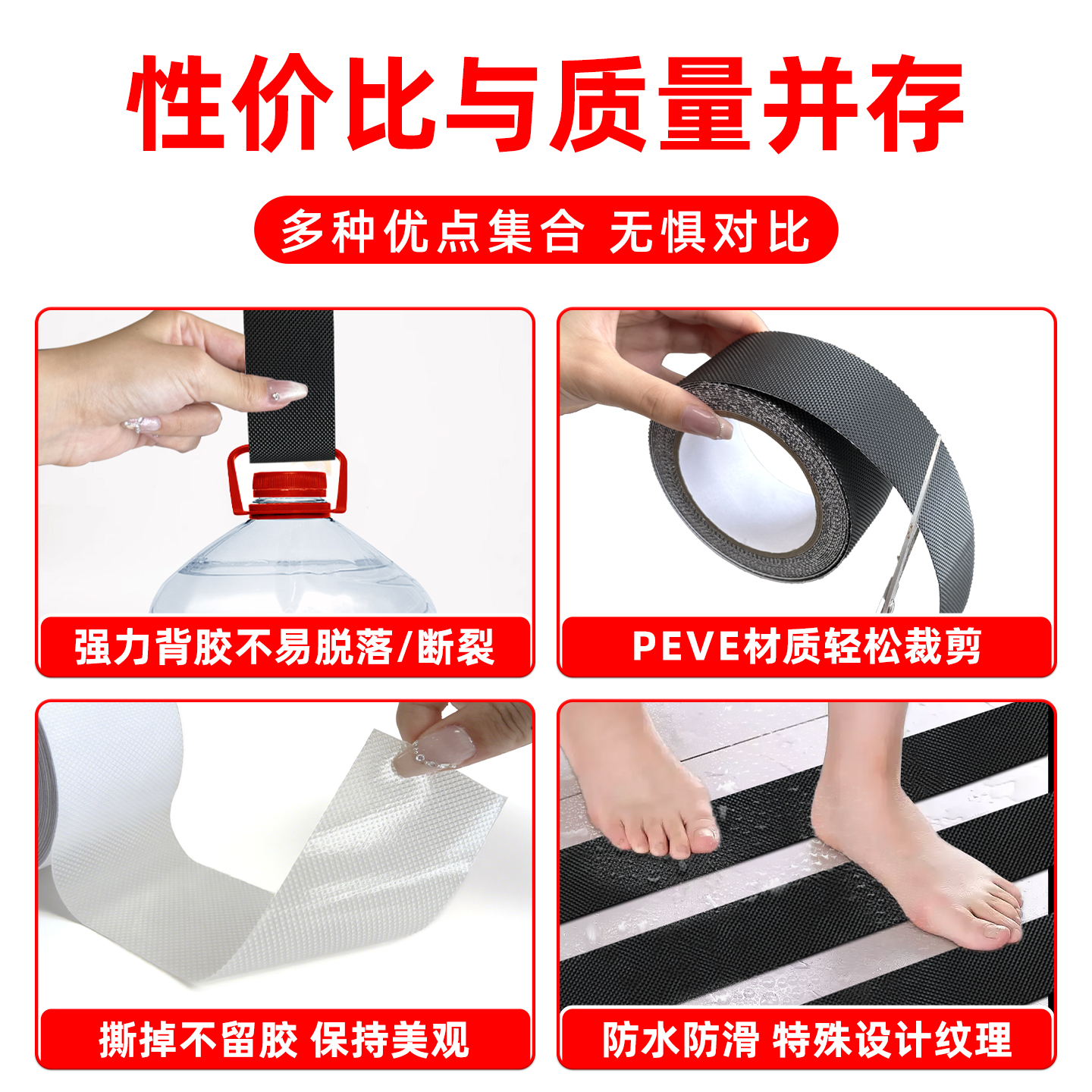 性价比与质量并存

多种优点集合 无惧对比

强力背胶不易脱落/断裂

PEVE材质轻松裁剪

撕掉不留胶 保持美观

防水防滑 特殊设计纹理