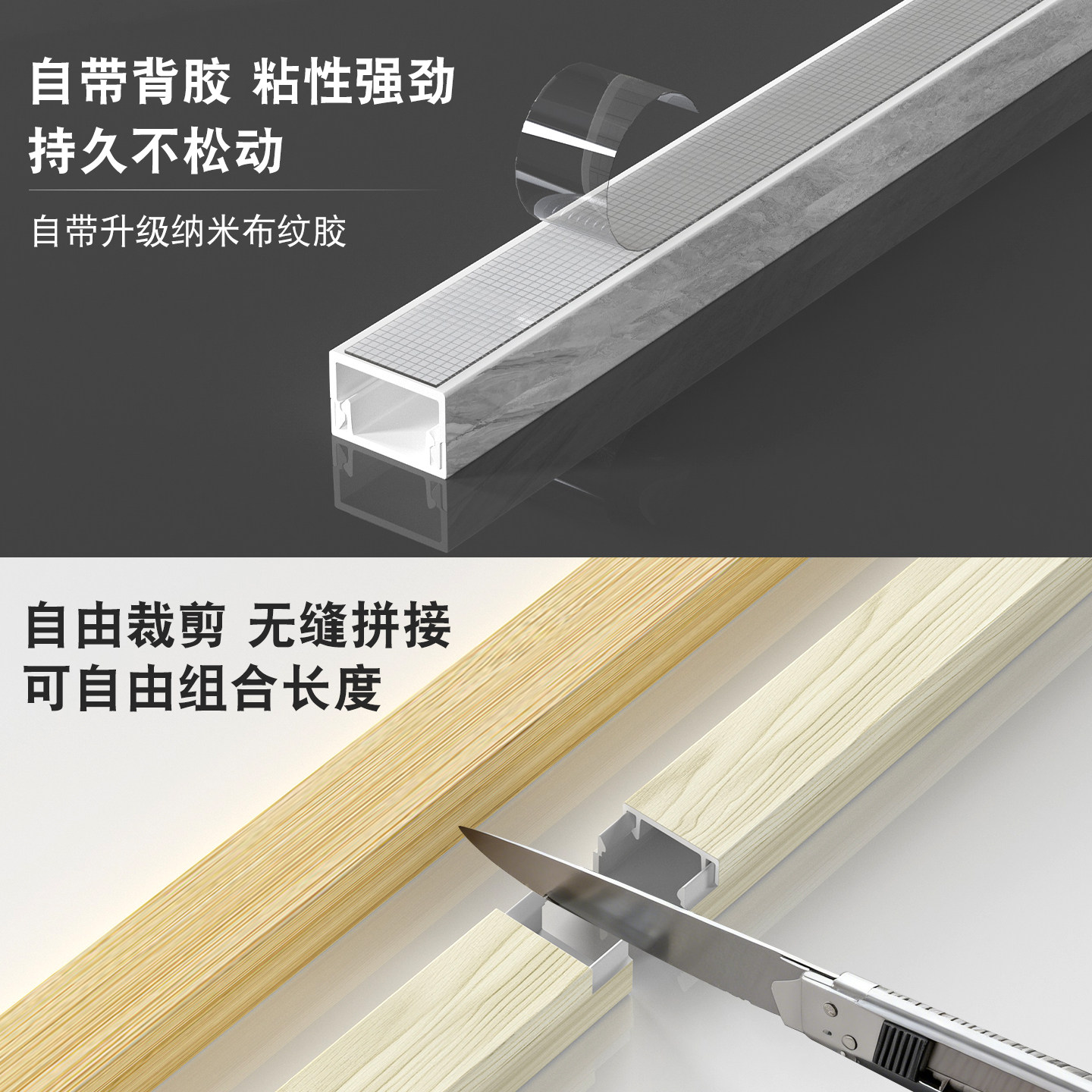 自带背胶 粘性强劲
持久不松动

自带升级纳米布纹胶

自由裁剪 无缝拼接
可自由组合长度