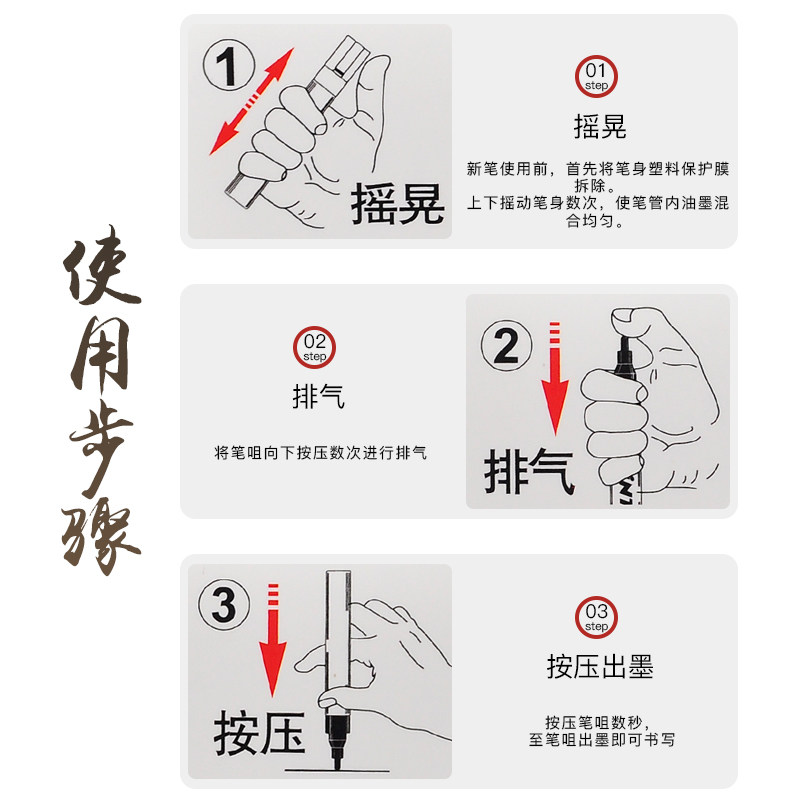 使用步骤

1
摇晃

01 step
摇晃
新笔使用前，首先将笔身塑料保护膜拆除。
上下摇动笔身数次，使笔管内油墨混合均匀。

02 step
排气
将笔咀向下按压数次进行排气

2
排气

3
按压

03 step
按压出墨
按压笔咀数秒，
至笔咀出墨即可书写