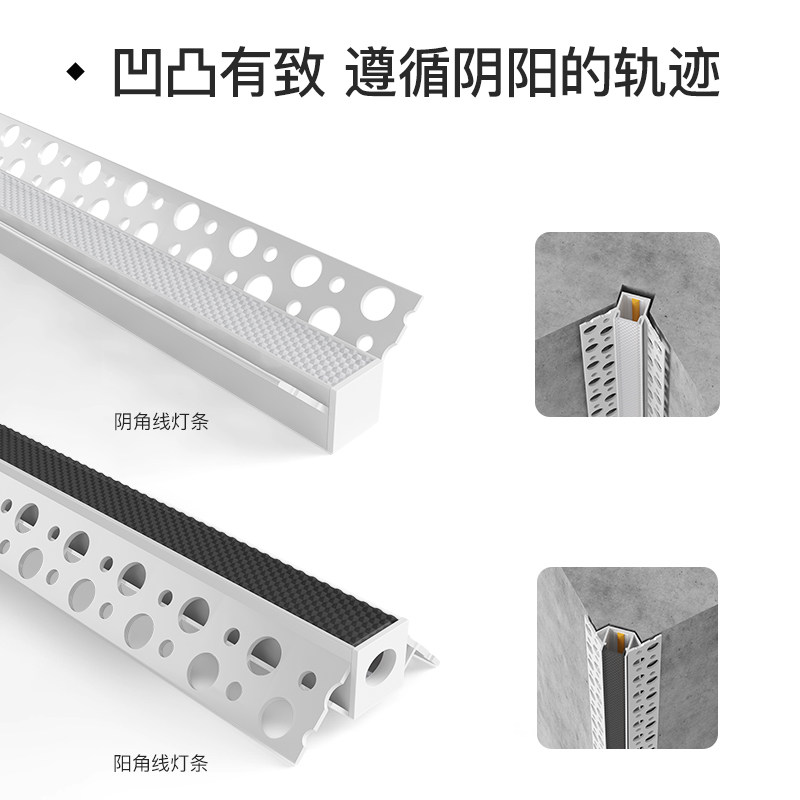 ◆ 凹凸有致 遵循阴阳的轨迹

阴角线灯条

阳角线灯条