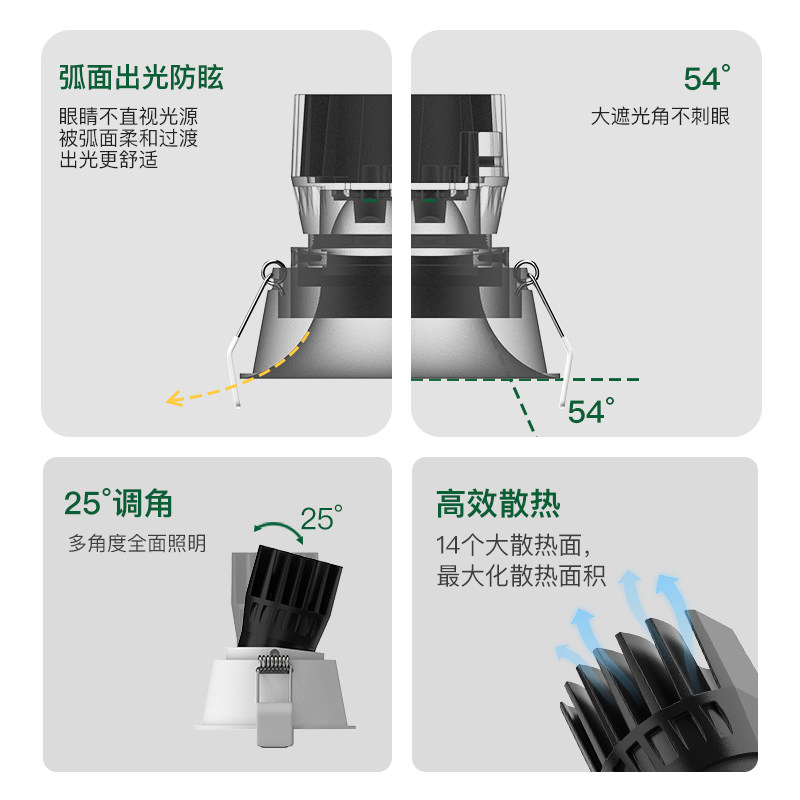 弧面出光防眩

眼睛不直视光源
被弧面柔和过渡
出光更舒适

54°

大遮光角不刺眼

54°

25°调角

多角度全面照明

25°

高效散热

14个大散热面，
最大化散热面积