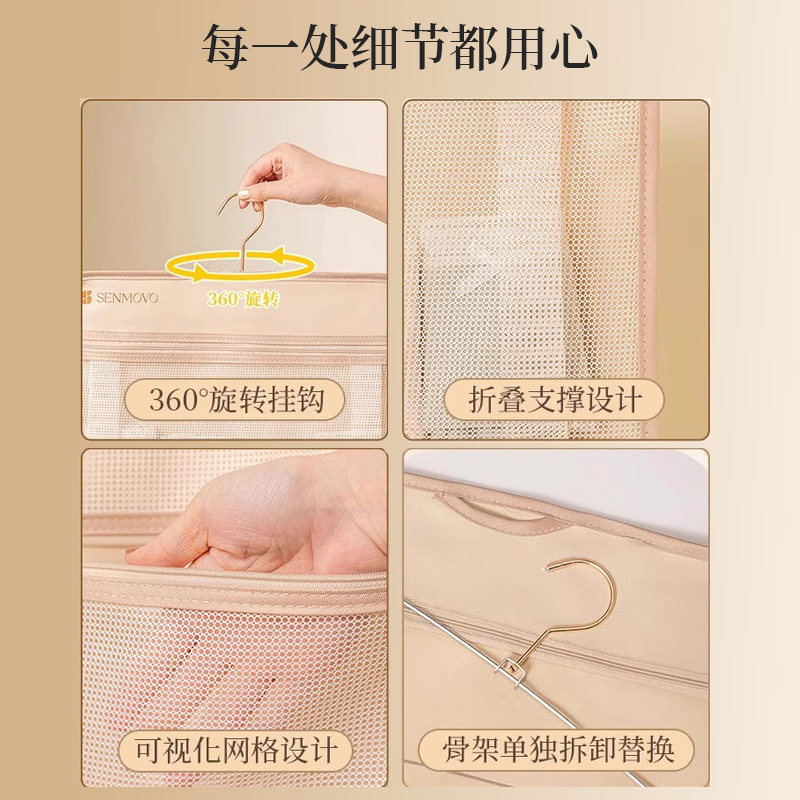 每一处细节都用心

SENMOVO

360°旋转

360°旋转挂钩

折叠支撑设计

可视化网格设计

骨架单独拆卸替换