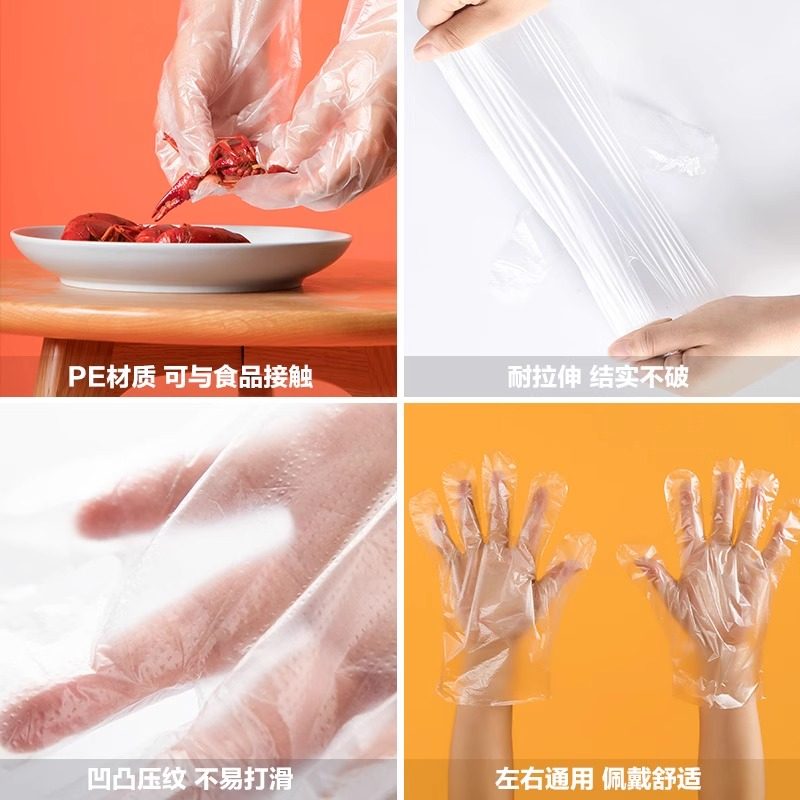 PE材质 可与食品接触

耐拉伸 结实不破

凹凸压纹 不易打滑

左右通用 佩戴舒适