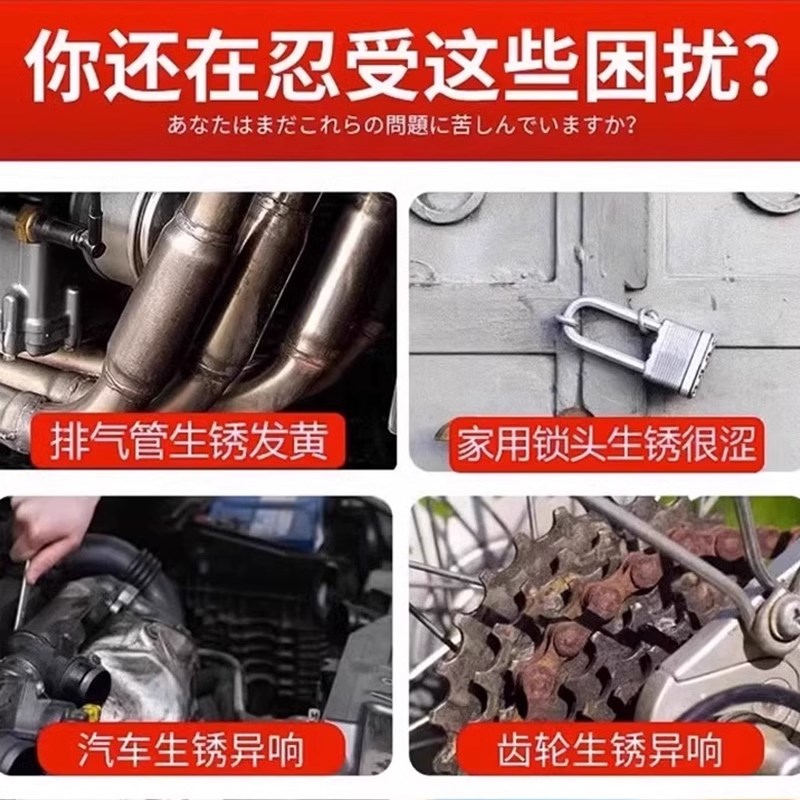 你还在忍受这些困扰?
あなたはまだこれらの問題に苦しんでいますか?

排气管生锈发黄

家用锁头生锈很涩

汽车生锈异响

齿轮生锈异响