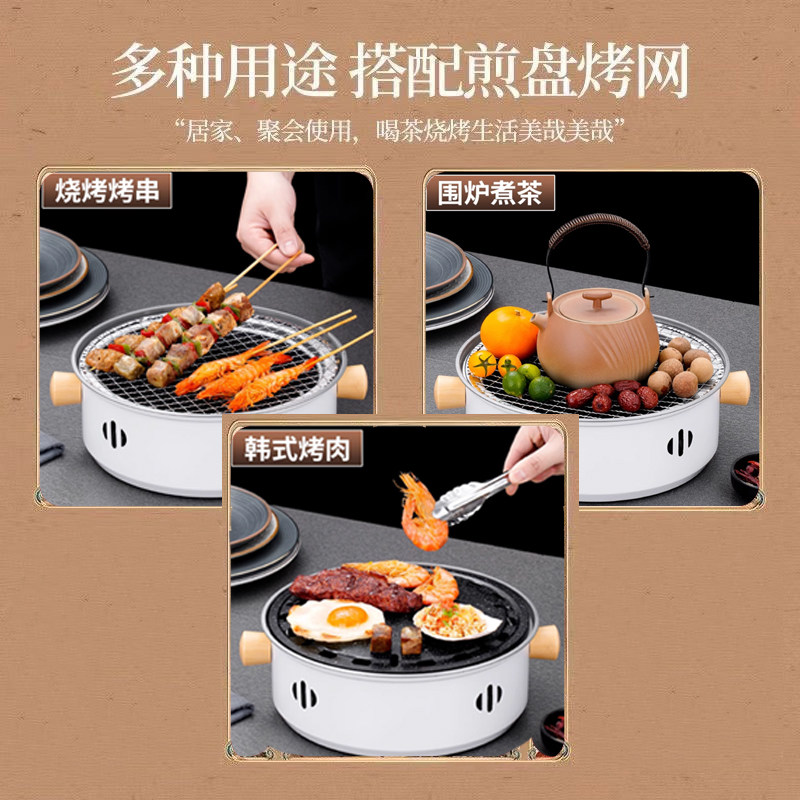 多种用途 搭配煎盘烤网

“居家、聚会使用，喝茶烧烤生活美哉美哉”

烧烤烤串

围炉煮茶

韩式烤肉