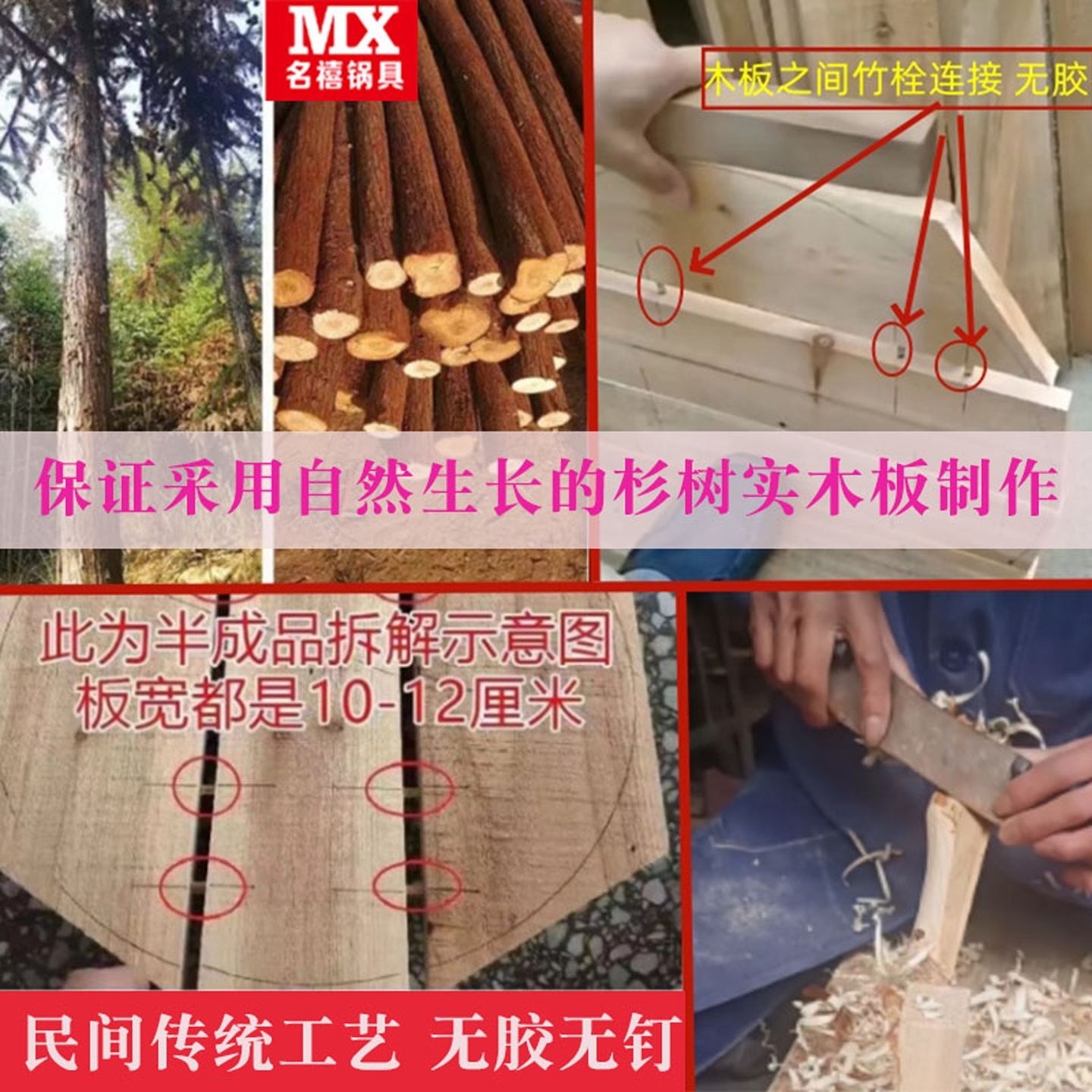 MX
名禧锅具

木板之间竹栓连接 无胶

保证采用自然生长的杉树实木板制作

此为半成品拆解示意图
板宽都是10-12厘米

民间传统工艺 无胶无钉