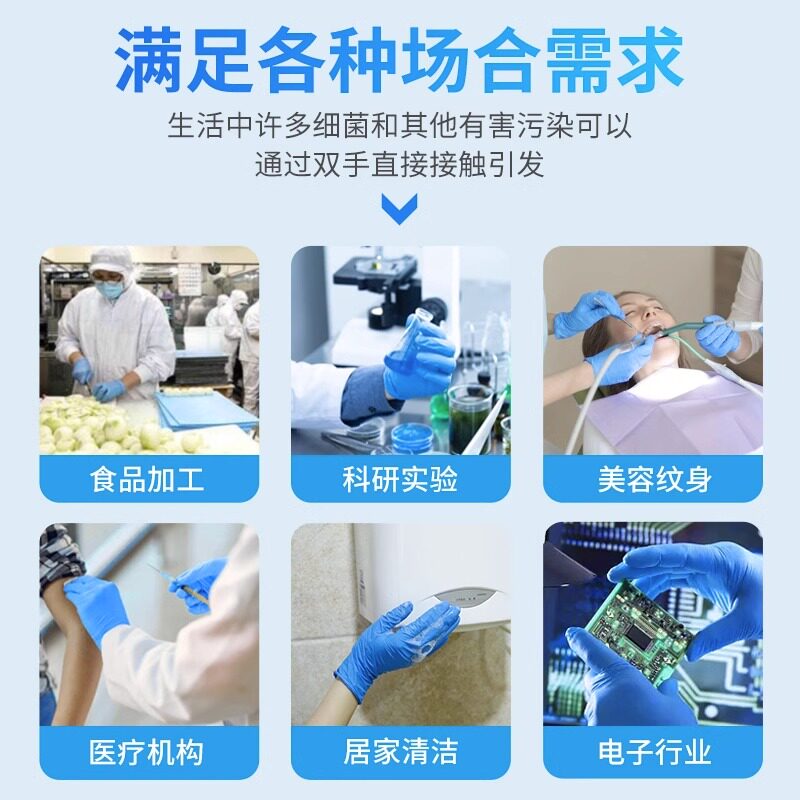 满足各种场合需求

生活中许多细菌和其他有害污染可以通过双手直接接触引发

食品加工

科研实验

美容纹身

医疗机构

居家清洁

电子行业