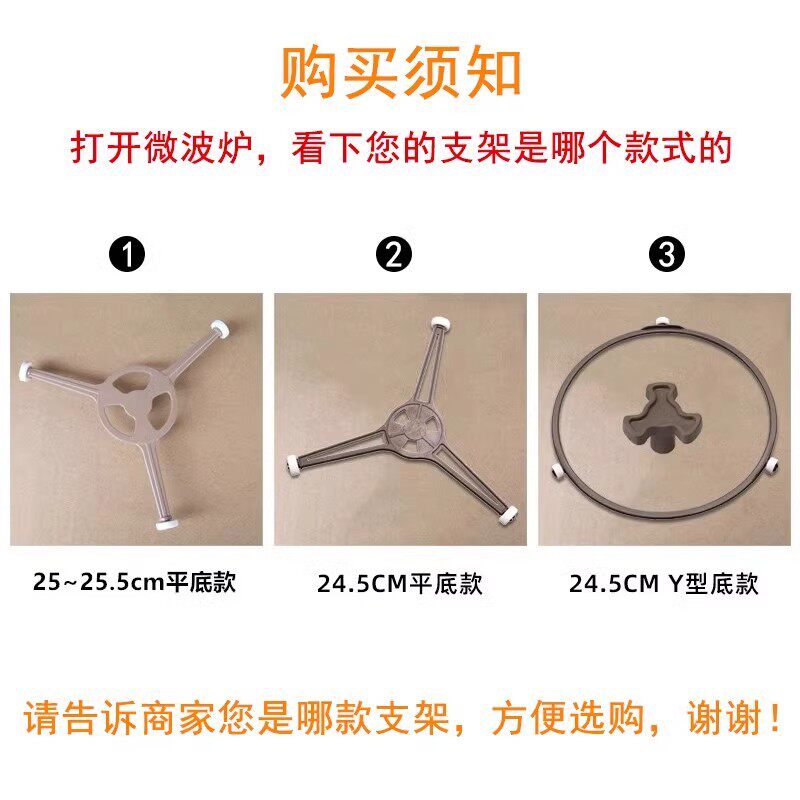 购买须知

打开微波炉，看下您的支架是哪个款式的

❶

25~25.5cm平底款

❷

24.5CM平底款

❸

24.5CM Y型底款

请告诉商家您是哪款支架，方便选购，谢谢！