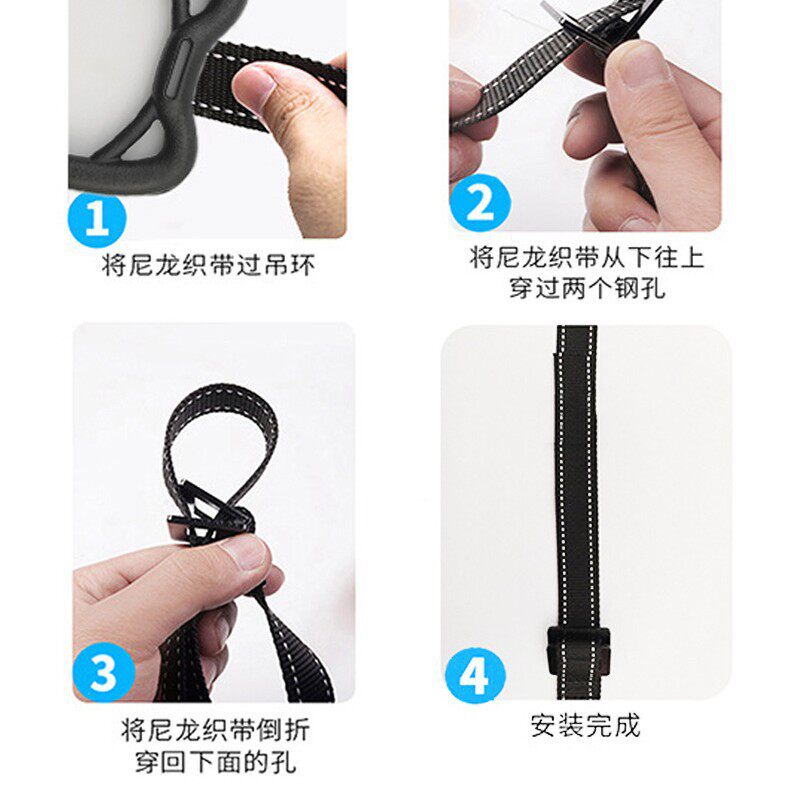 1
将尼龙织带过吊环

2
将尼龙织带从下往上穿过两个钢孔

3
将尼龙织带倒折穿回下面的孔

4
安装完成