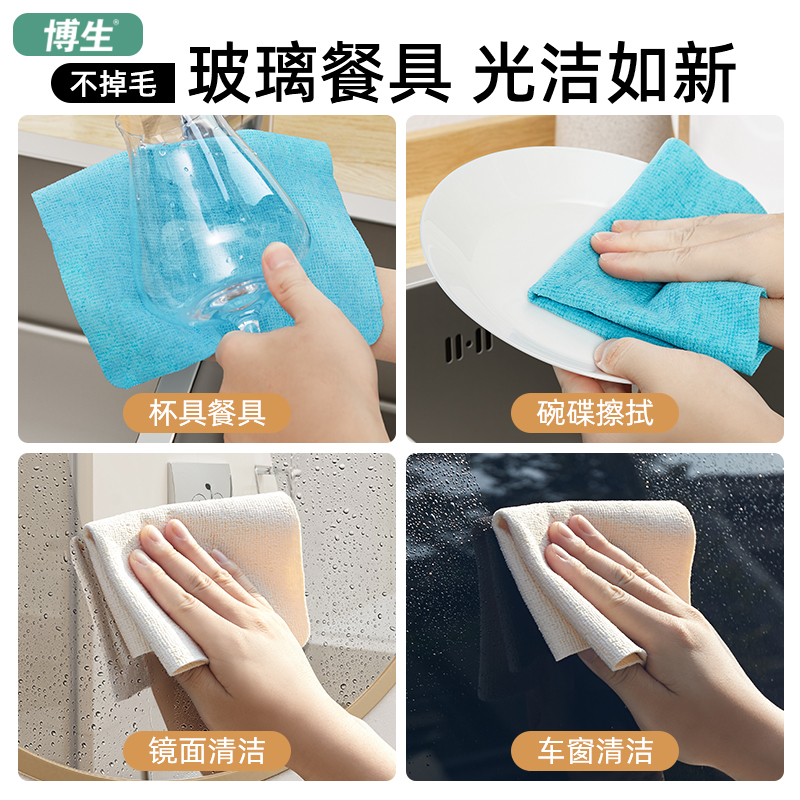 博生®
不掉毛
玻璃餐具 光洁如新

杯具餐具

碗碟擦拭

镜面清洁

车窗清洁