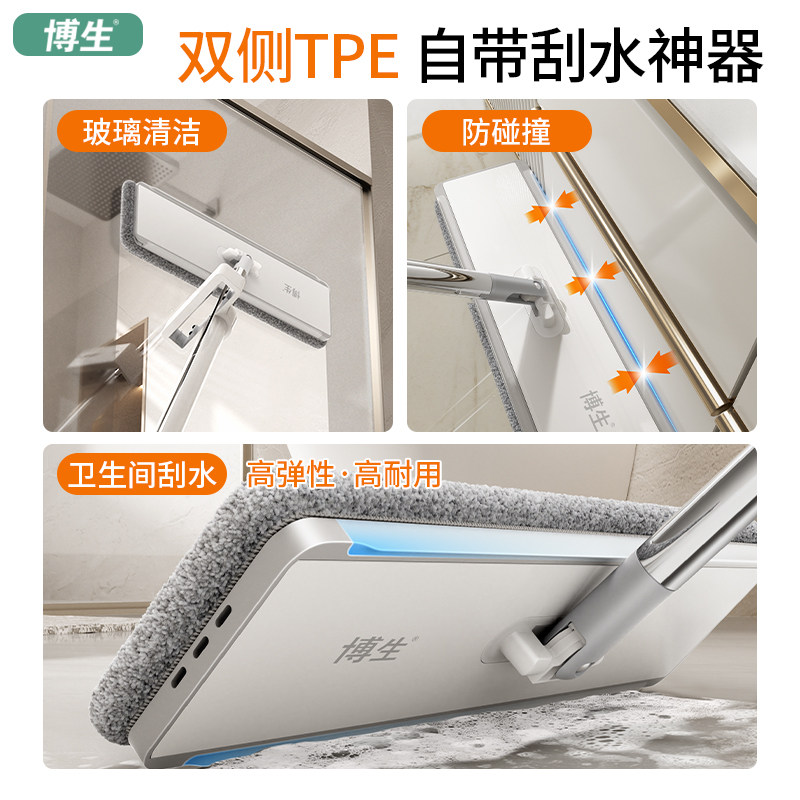 博生®

双侧TPE 自带刮水神器

玻璃清洁

博生

防碰撞

博生®

卫生间刮水

高弹性·高耐用

博生®