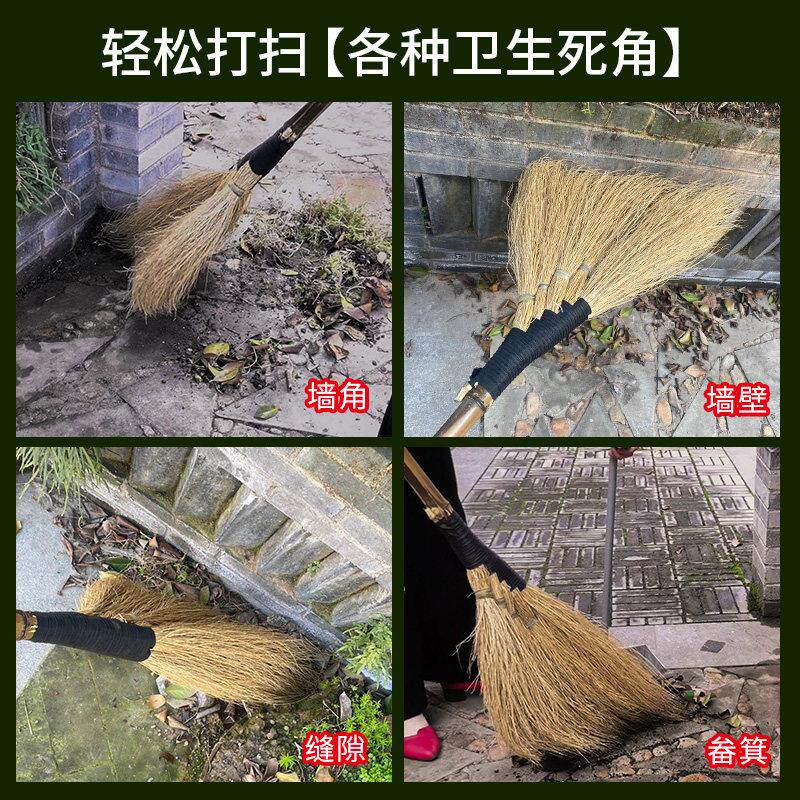 轻松打扫【各种卫生死角】

墙角

墙壁

缝隙

畚箕