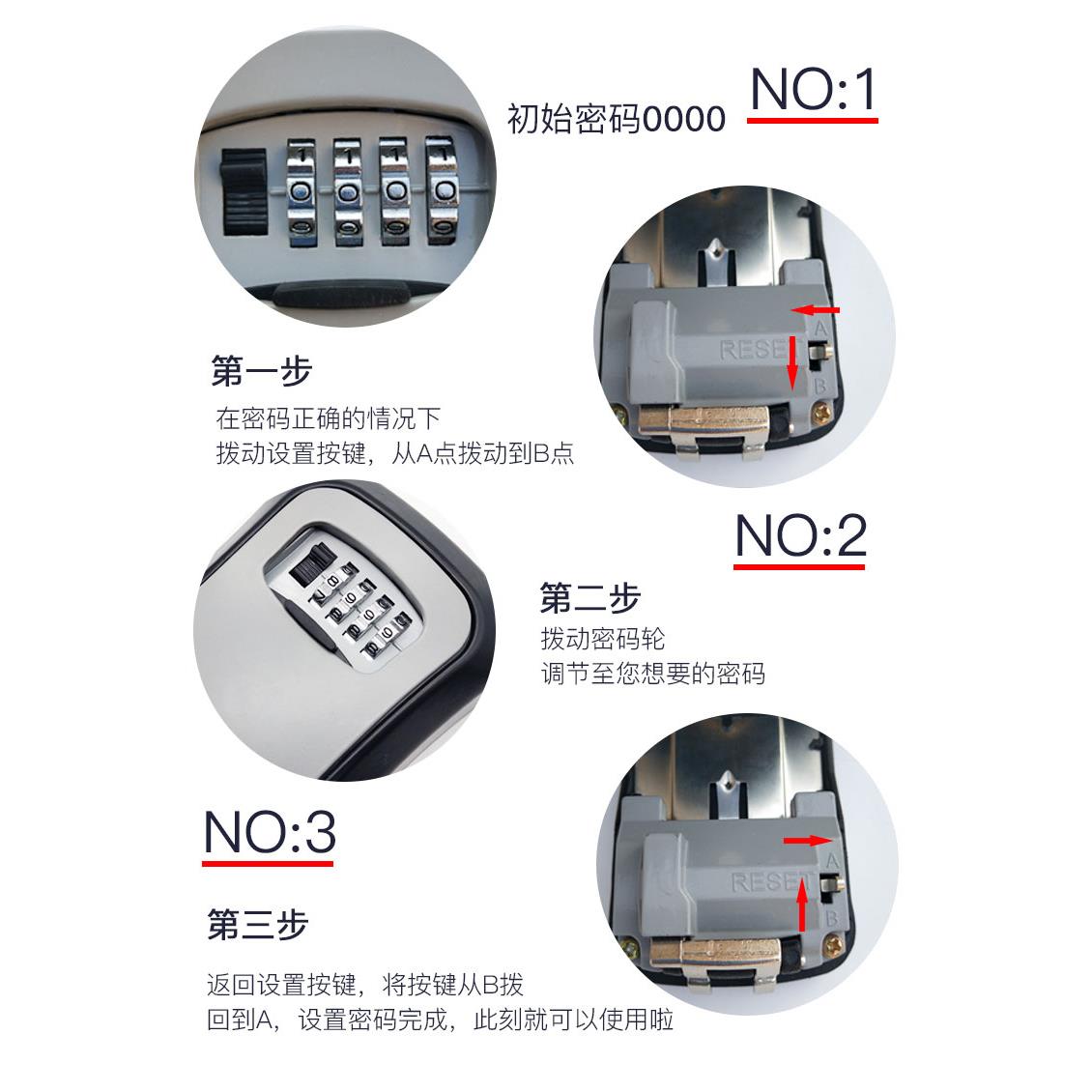 初始密码0000 NO:1

RESET
A
B

第一步
在密码正确的情况下
拨动设置按键，从A点拨动到B点

NO:2

第二步
拨动密码轮
调节至您想要的密码

NO:3

RESET
A
B

第三步

返回设置按键，将按键从B拨
回到A，设置密码完成，此刻就可以使用啦