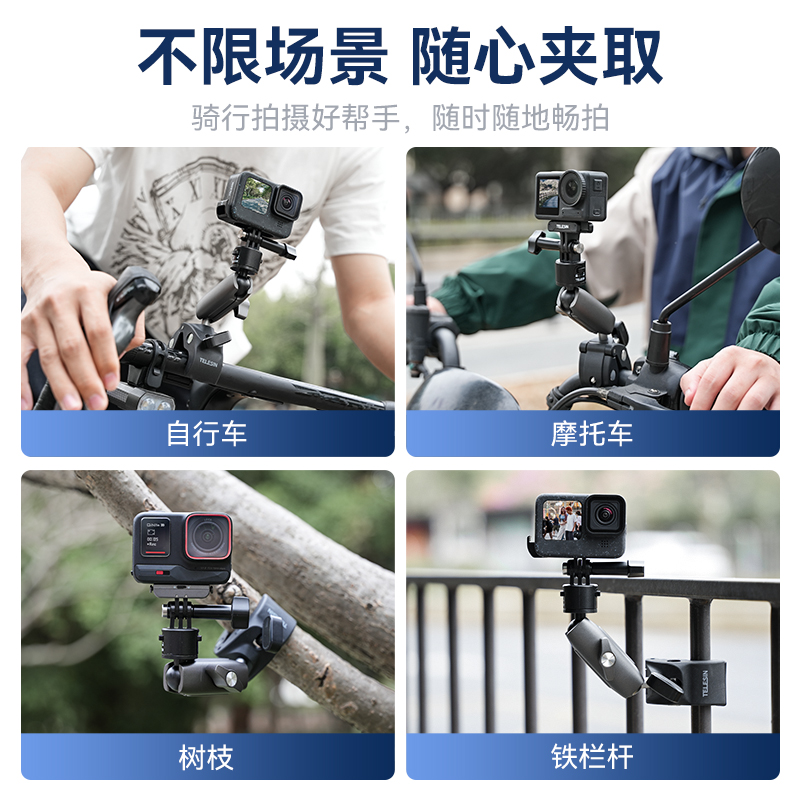 不限场景 随心夹取

骑行拍摄好帮手，随时随地畅拍

TELESIN

自行车

TELESIN

摩托车

树枝

TELESIN

铁栏杆