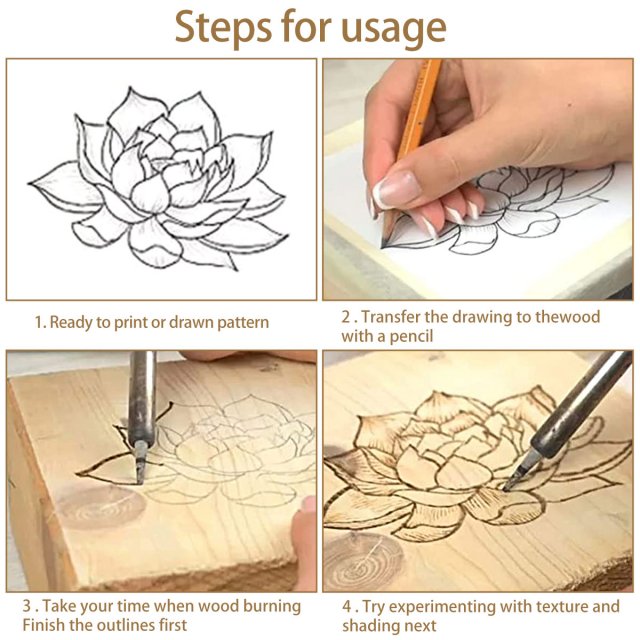 Steps for usage

1. Ready to print or drawn pattern

2 . Transfer the drawing to thewood with a pencil

3 . Take your time when wood burning Finish the outlines first

4 . Try experimenting with texture and shading next