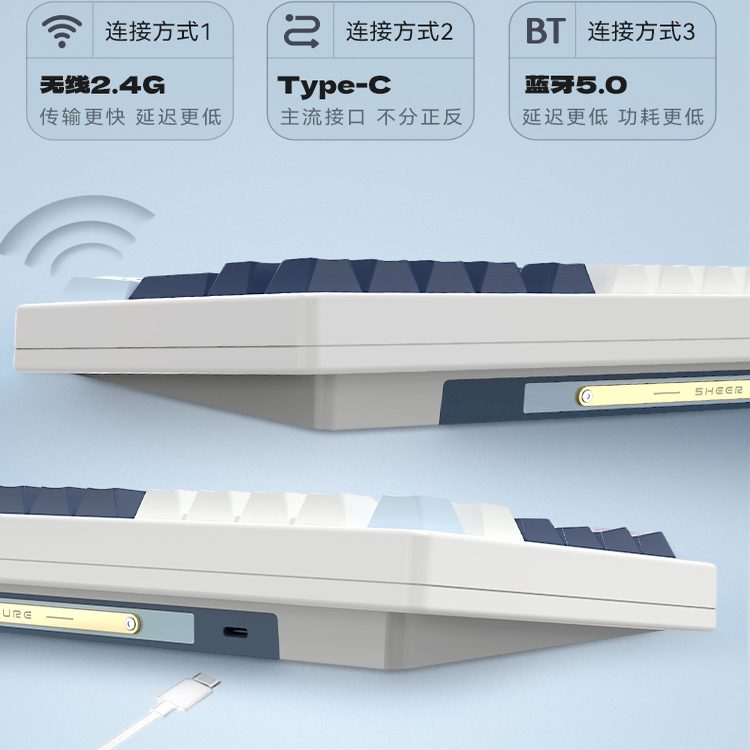 连接方式1
无线2.4G
传输更快 延迟更低

连接方式2
Type-C
主流接口 不分正反

BT 连接方式3
蓝牙5.0
延迟更低 功耗更低

SHEER

URE