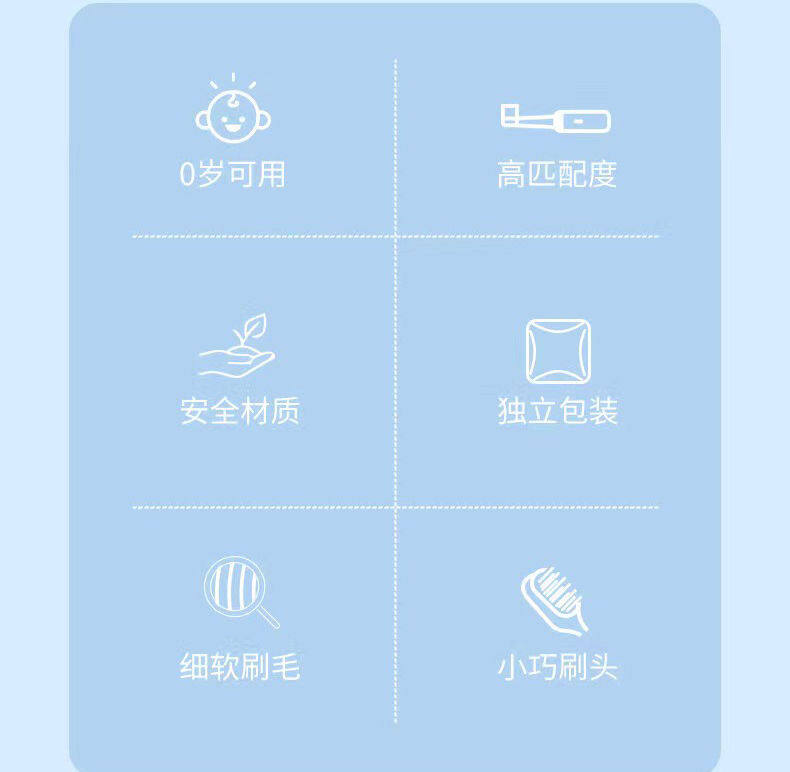 0岁可用

高匹配度

安全材质

独立包装

细软刷毛

小巧刷头