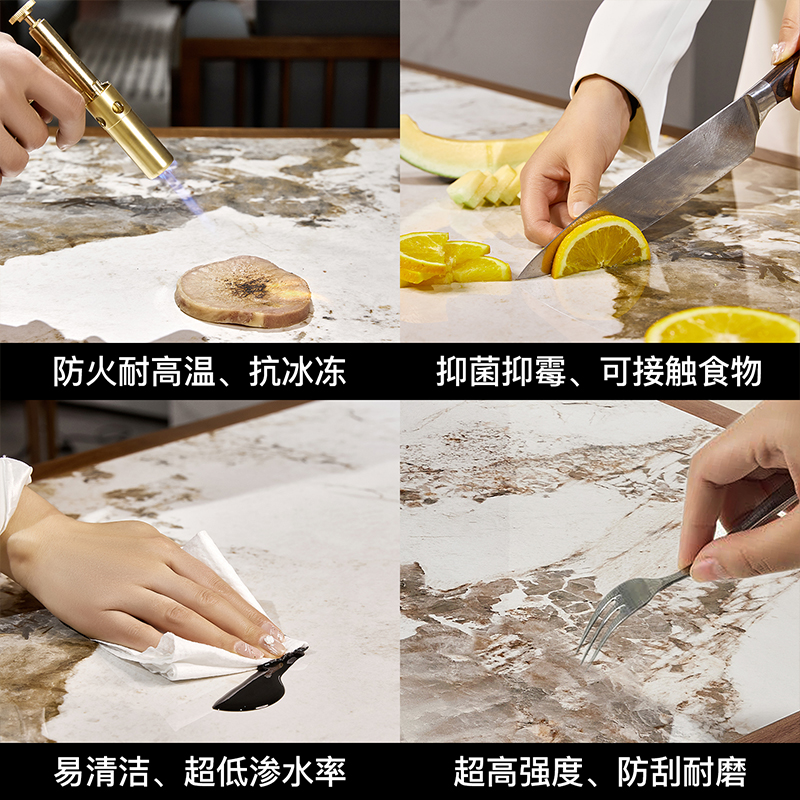 防火耐高温、抗冰冻

抑菌抑霉、可接触食物

易清洁、超低渗水率

超高强度、防刮耐磨