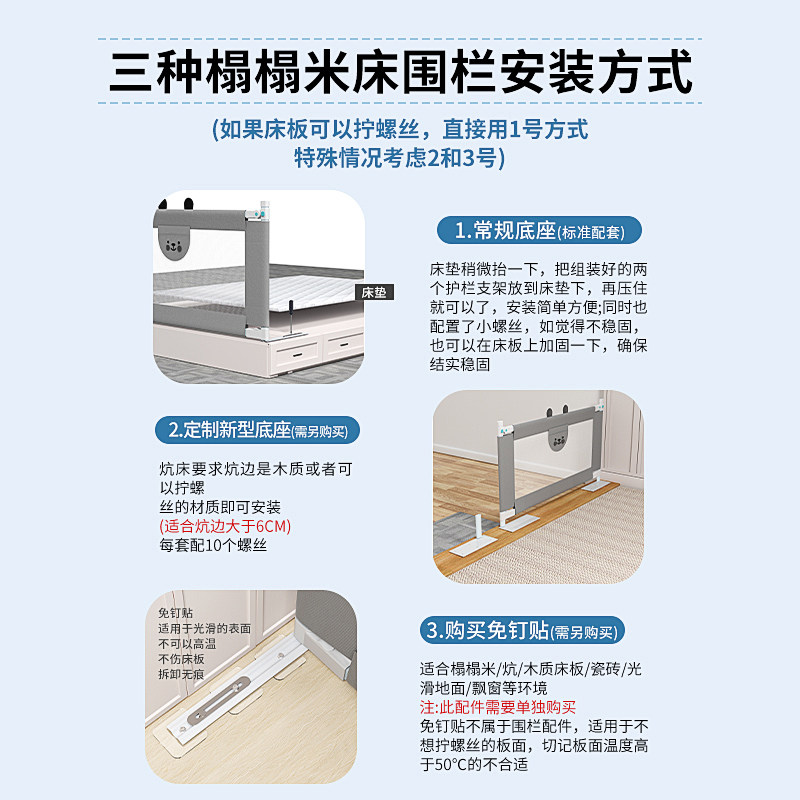 三种榻榻米床围栏安装方式

(如果床板可以拧螺丝，直接用1号方式
特殊情况考虑2和3号)

床垫

1.常规底座(标准配套)

床垫稍微抬一下，把组装好的两个护栏支架放到床垫下，再压住就可以了，安装简单方便;同时也配置了小螺丝，如觉得不稳固，也可以在床板上加固一下，确保结实稳固

2.定制新型底座(需另购买)

炕床要求炕边是木质或者可以拧螺
丝的材质即可安装
(适合炕边大于6CM)
每套配10个螺丝

免钉贴
适用于光滑的表面
不可以高温
不伤床板
拆卸无痕

3.购买免钉贴(需另购买)

适合榻榻米/炕/木质床板/瓷砖/光滑地面/飘窗等环境
注:此配件需要单独购买
免钉贴不属于围栏配件，适用于不想拧螺丝的板面，切记板面温度高于50°C的不合适