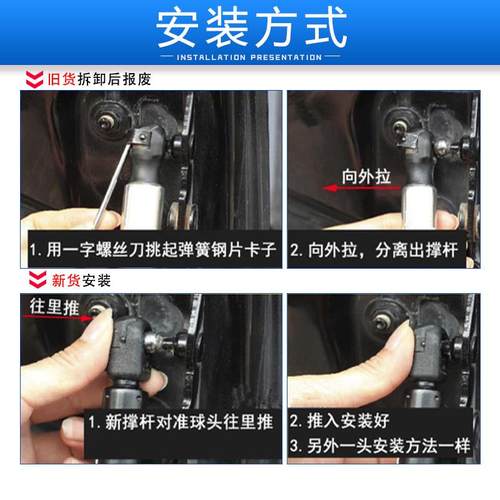 安装方式

INSTALLATION PRESENTATION

旧货拆卸后报废

1. 用一字螺丝刀挑起弹簧钢片卡子

向外拉

2. 向外拉，分离出撑杆

新货安装

往里推

1. 新撑杆对准球头往里推

2. 推入安装好

3. 另外一头安装方法一样