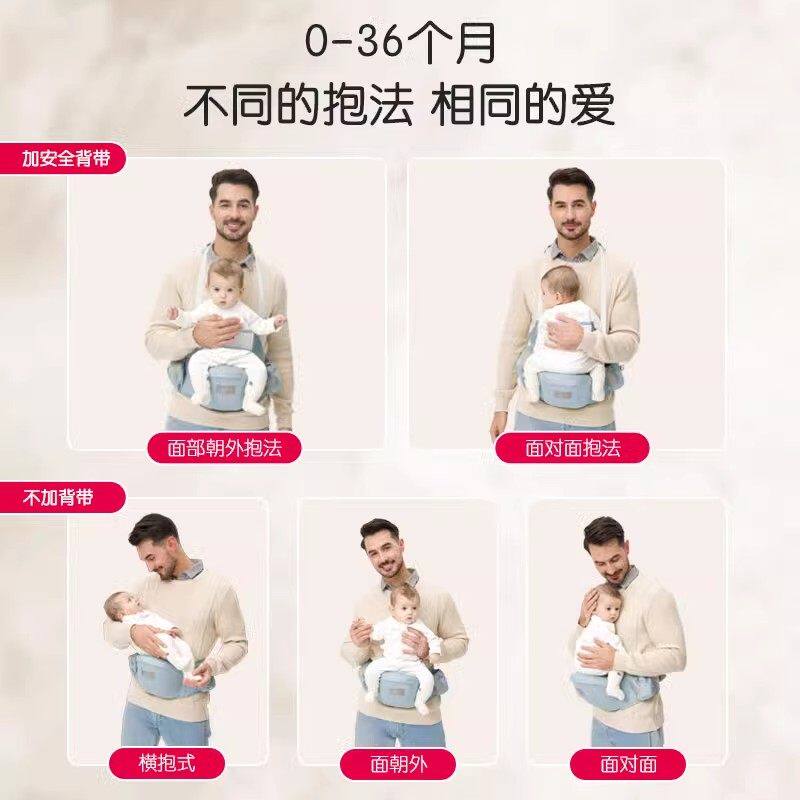 0-36个月
不同的抱法 相同的爱

加安全背带

面部朝外抱法

面对面抱法

不加背带

横抱式

面朝外

面对面