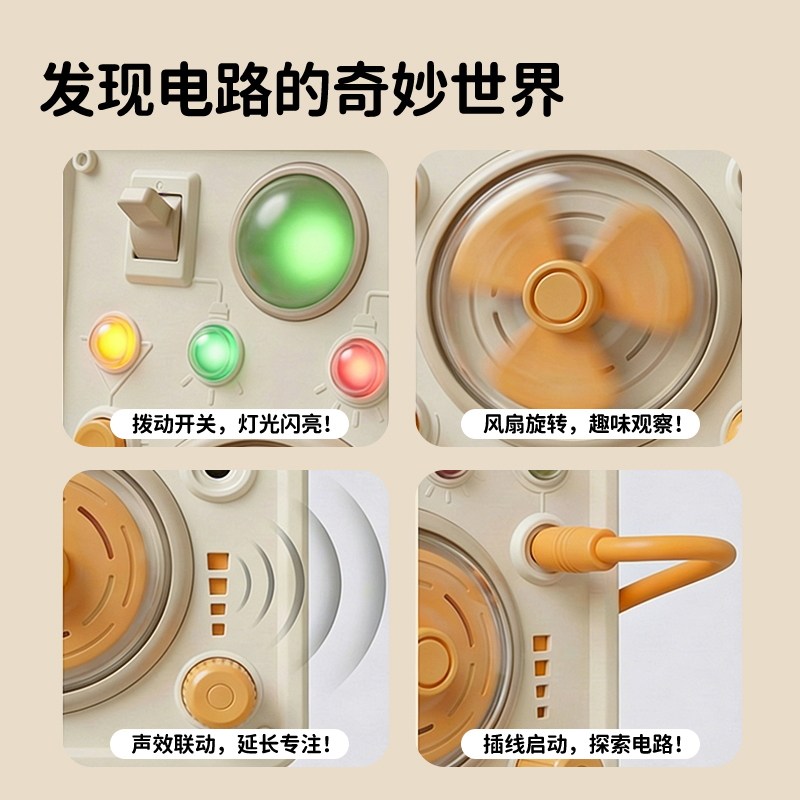 发现电路的奇妙世界

拨动开关，灯光闪亮！

风扇旋转，趣味观察！

声效联动，延长专注！

插线启动，探索电路！