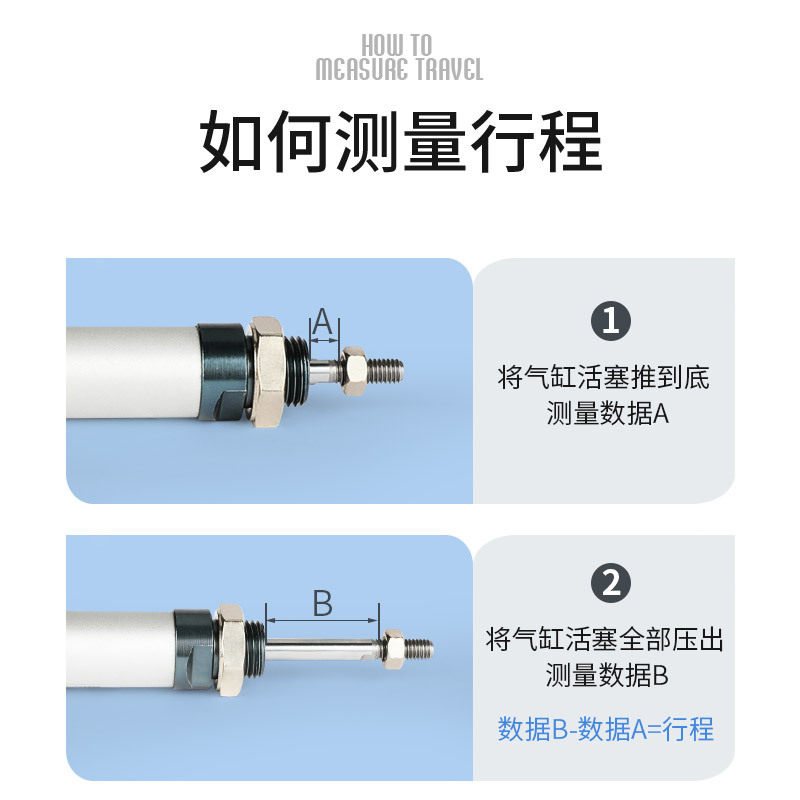 HOW TO
MEASURE TRAVEL

如何测量行程

A

1

将气缸活塞推到底
测量数据A

B

2

将气缸活塞全部压出
测量数据B

数据B-数据A=行程