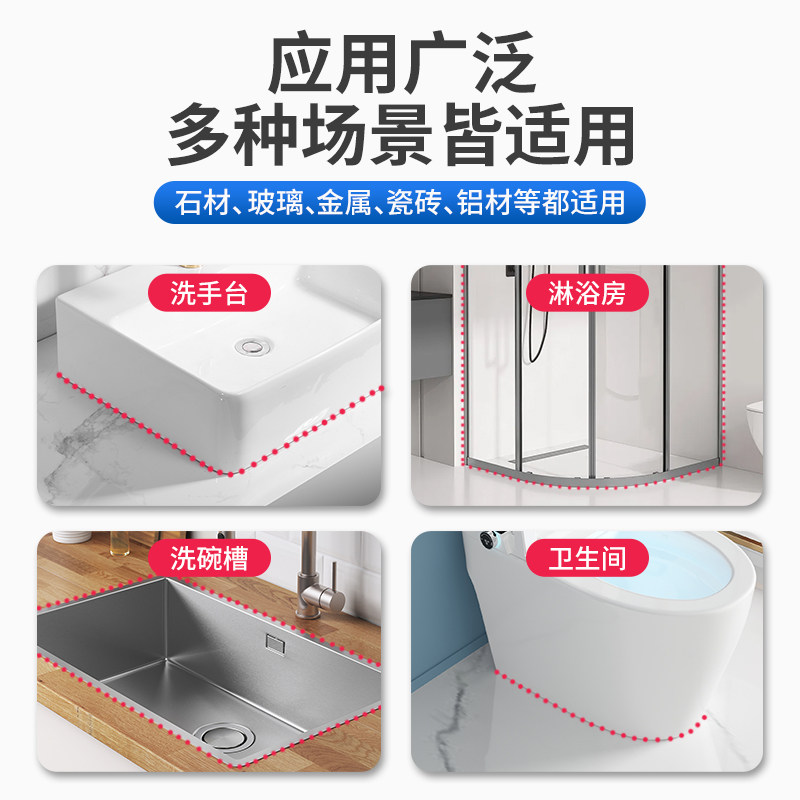 应用广泛
多种场景皆适用

石材、玻璃、金属、瓷砖、铝材等都适用

洗手台

淋浴房

洗碗槽

卫生间