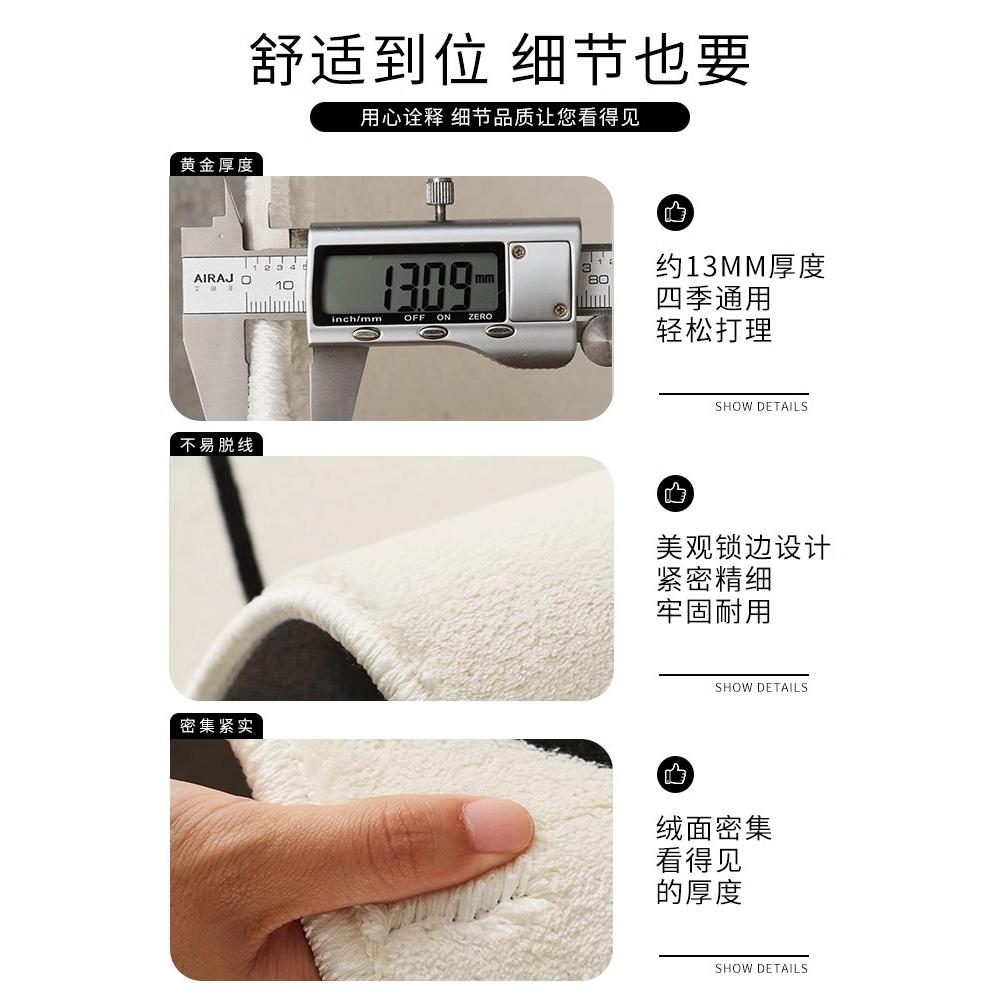 舒适到位 细节也要

用心诠释 细节品质让您看得见

黄金厚度

AIRAJ
0 10
13.09 mm
inch/mm OFF ON ZERO
80

约13MM厚度
四季通用
轻松打理

SHOW DETAILS

不易脱线

美观锁边设计
紧密精细
牢固耐用

SHOW DETAILS

密集紧实

绒面密集
看得见
的厚度

SHOW DETAILS