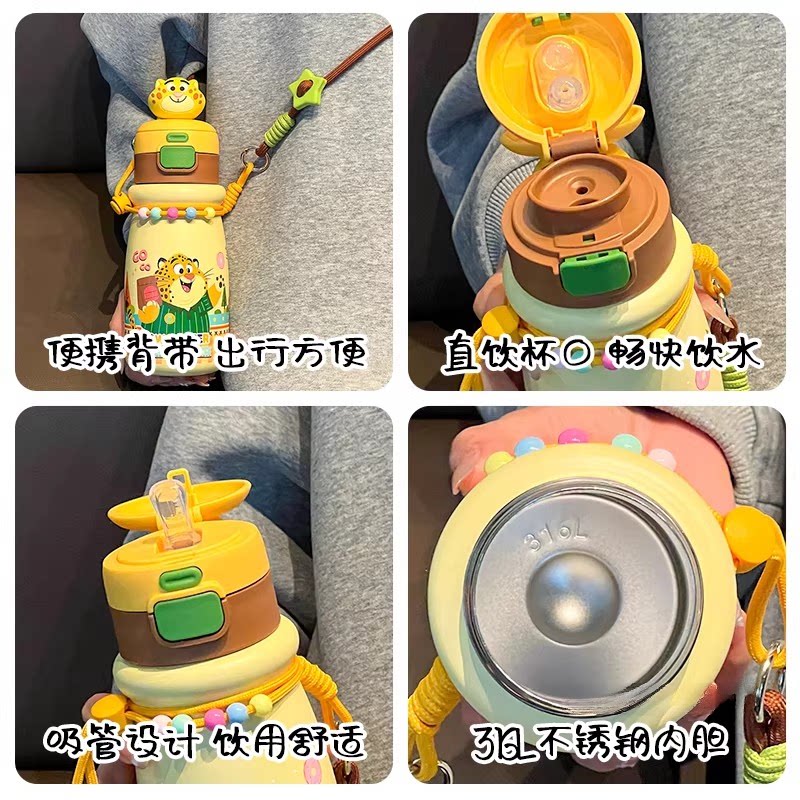 GO GO

便携背带 出行方便

直饮杯口 畅快饮水

吸管设计 饮用舒适

316L

316L不锈钢内胆